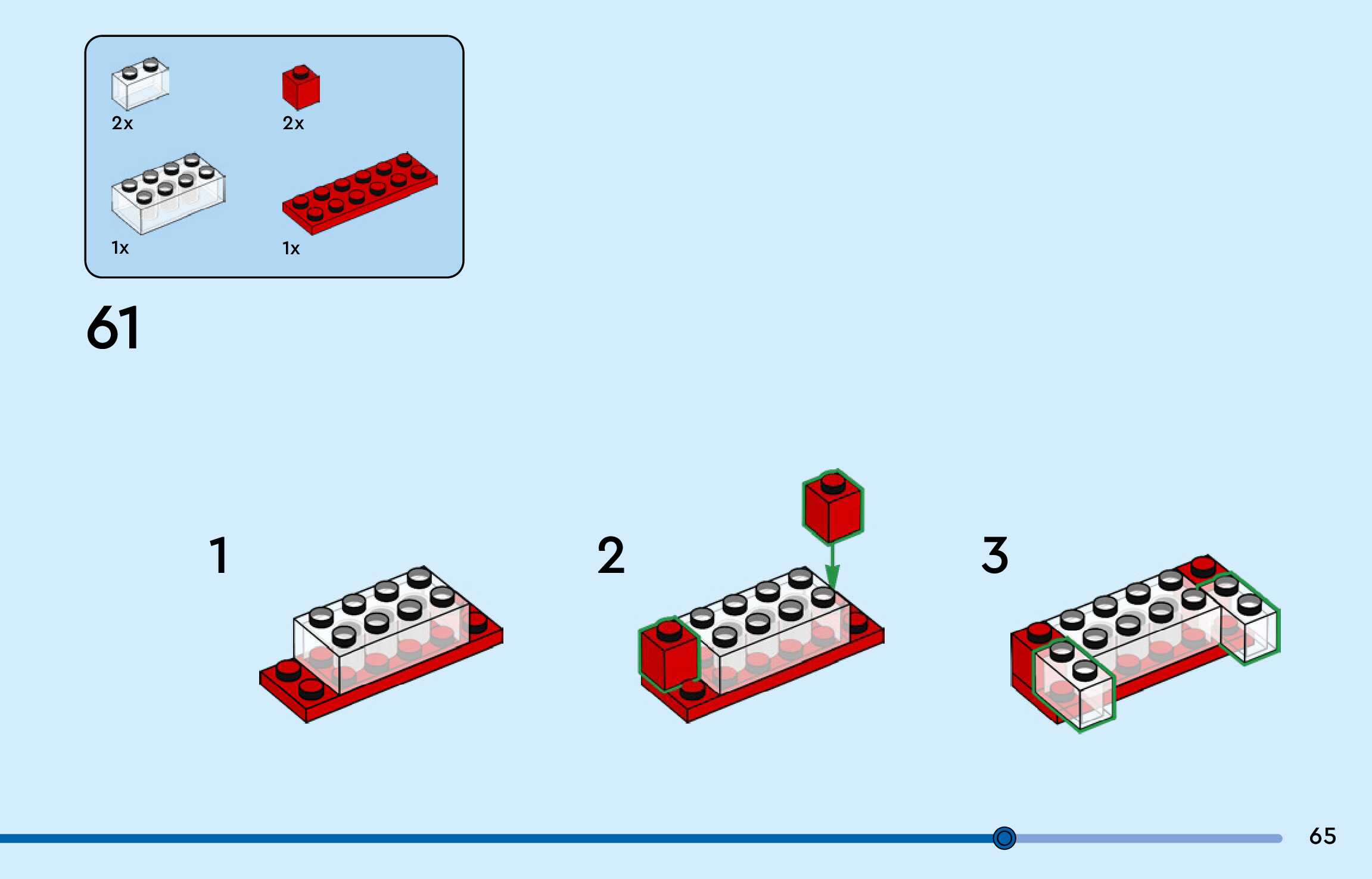 2x

2x

1x

1x

61

1

2

3

65