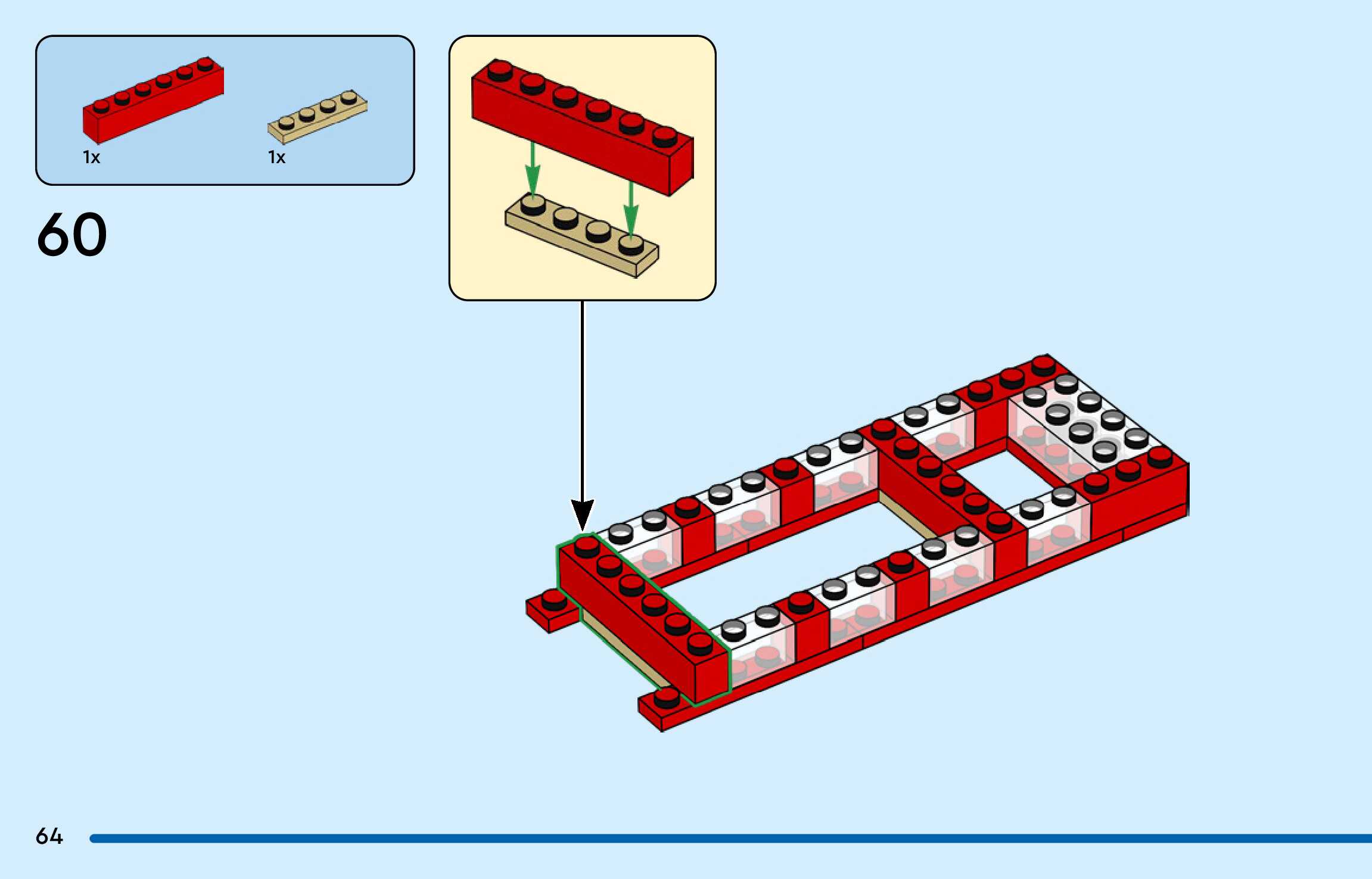 1x

1x

60

64