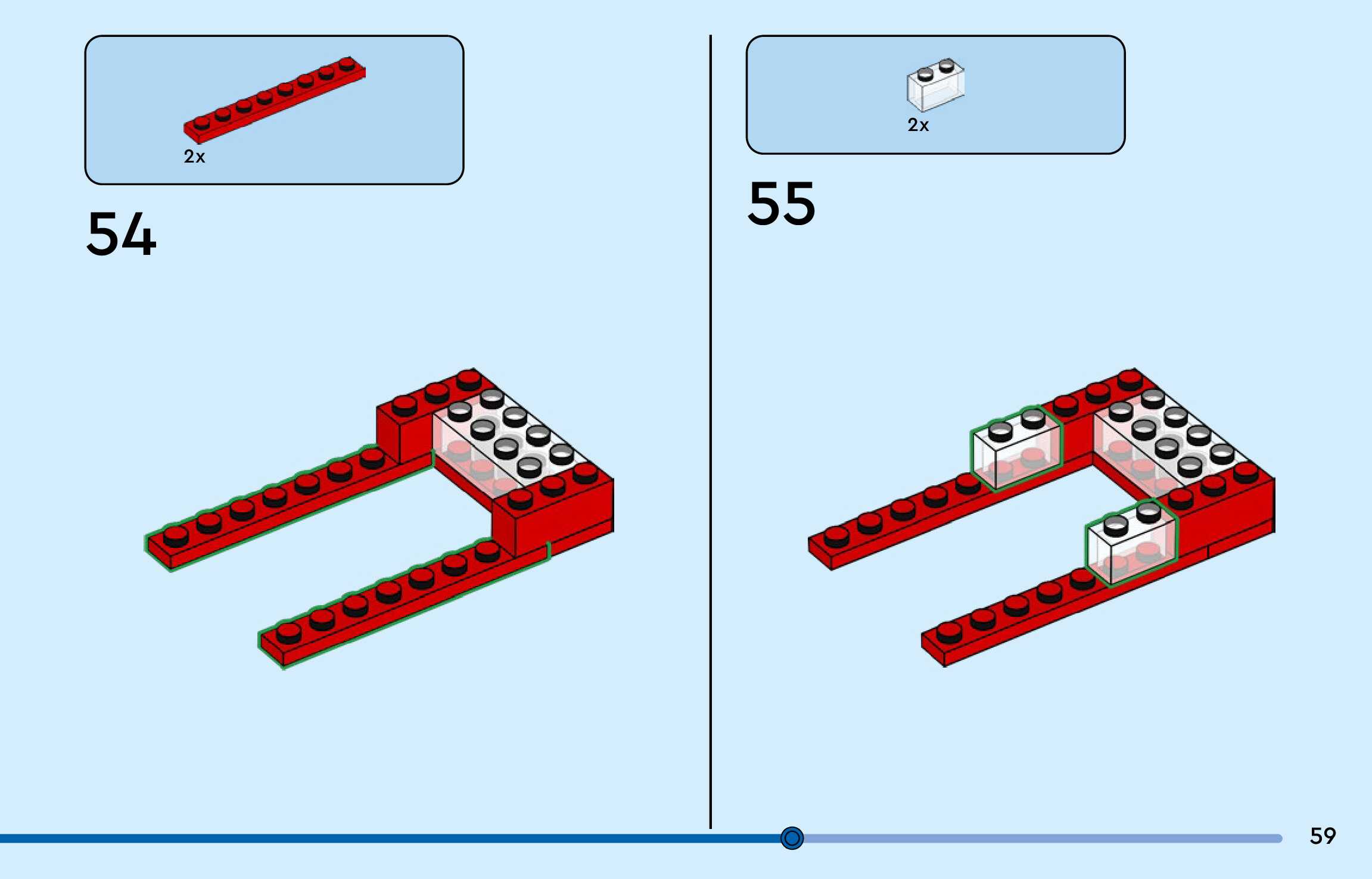 2x

54

2x

55

59