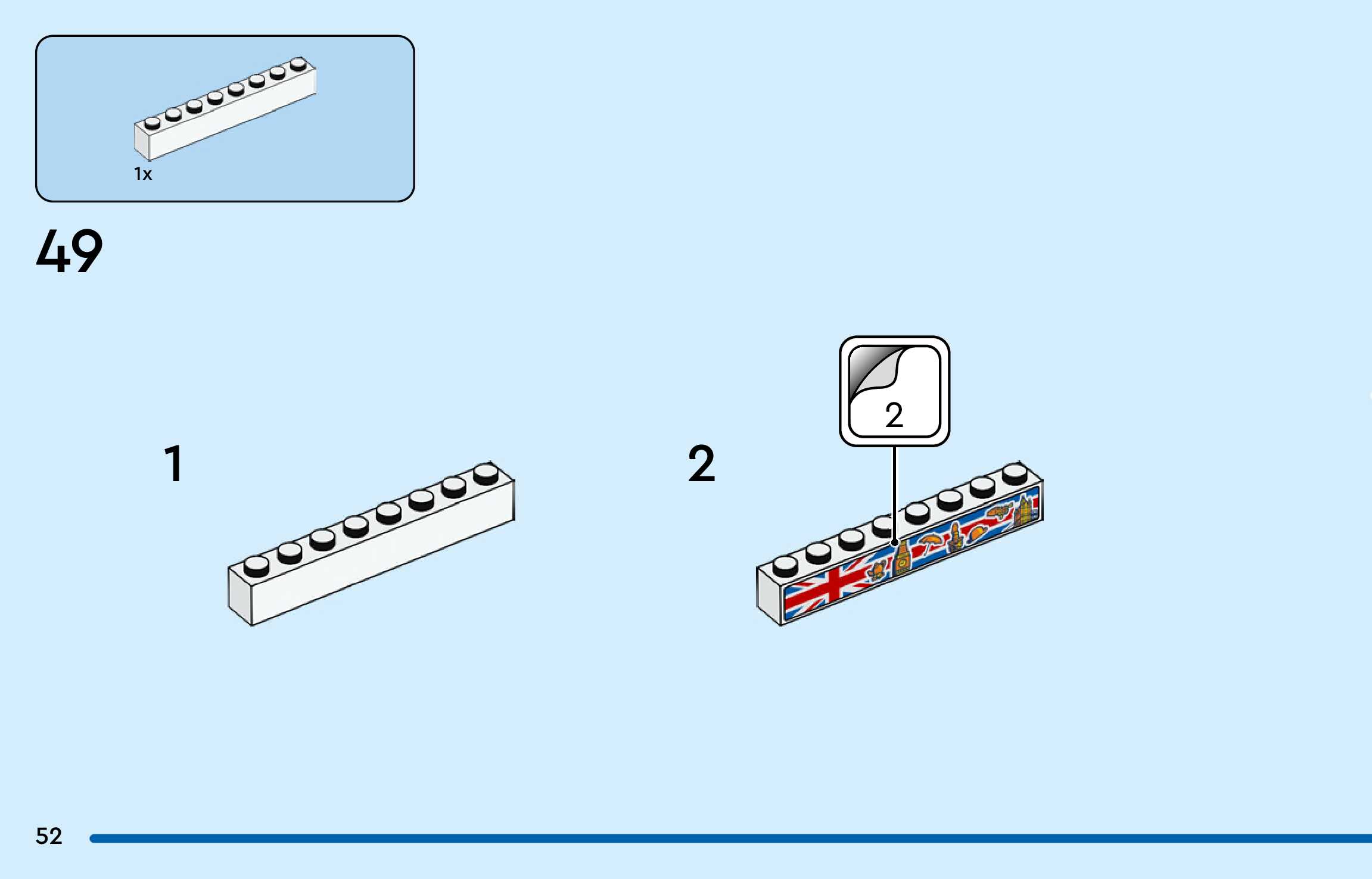 1x

49

1

2

2

52