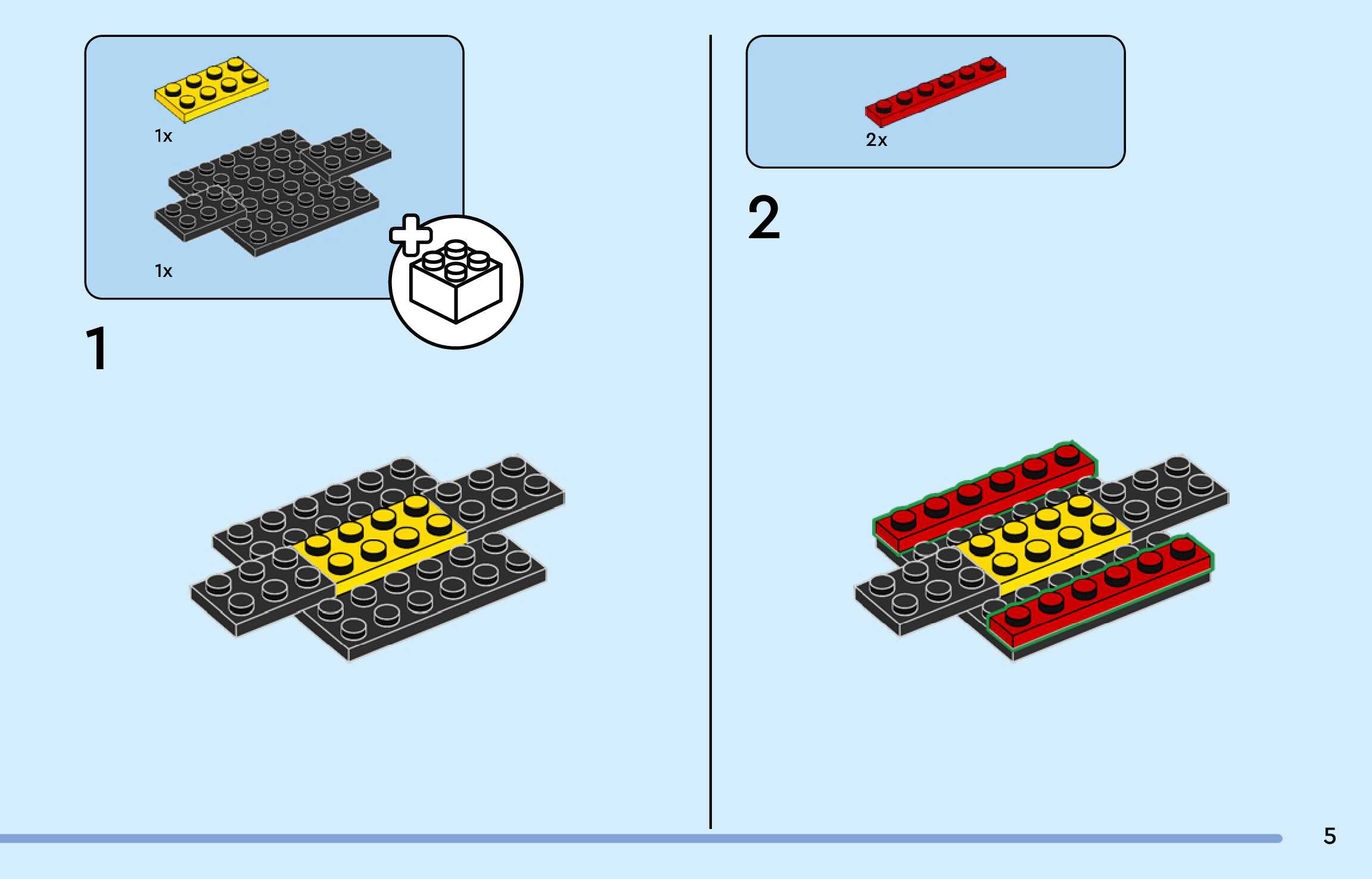 1x

1x

1

2x

2

5