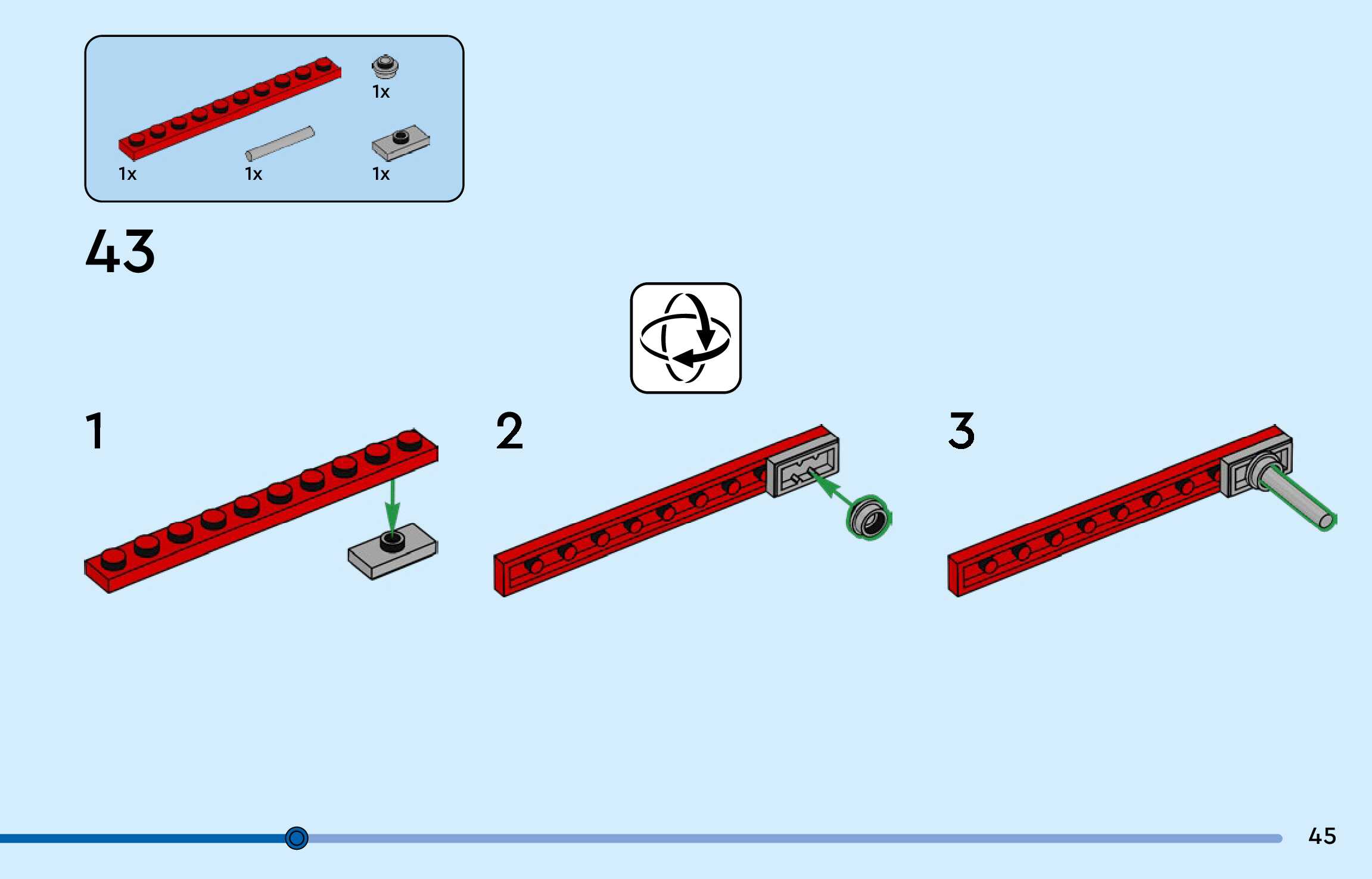 1x

1x

1x

1x

43

1

2

3

45