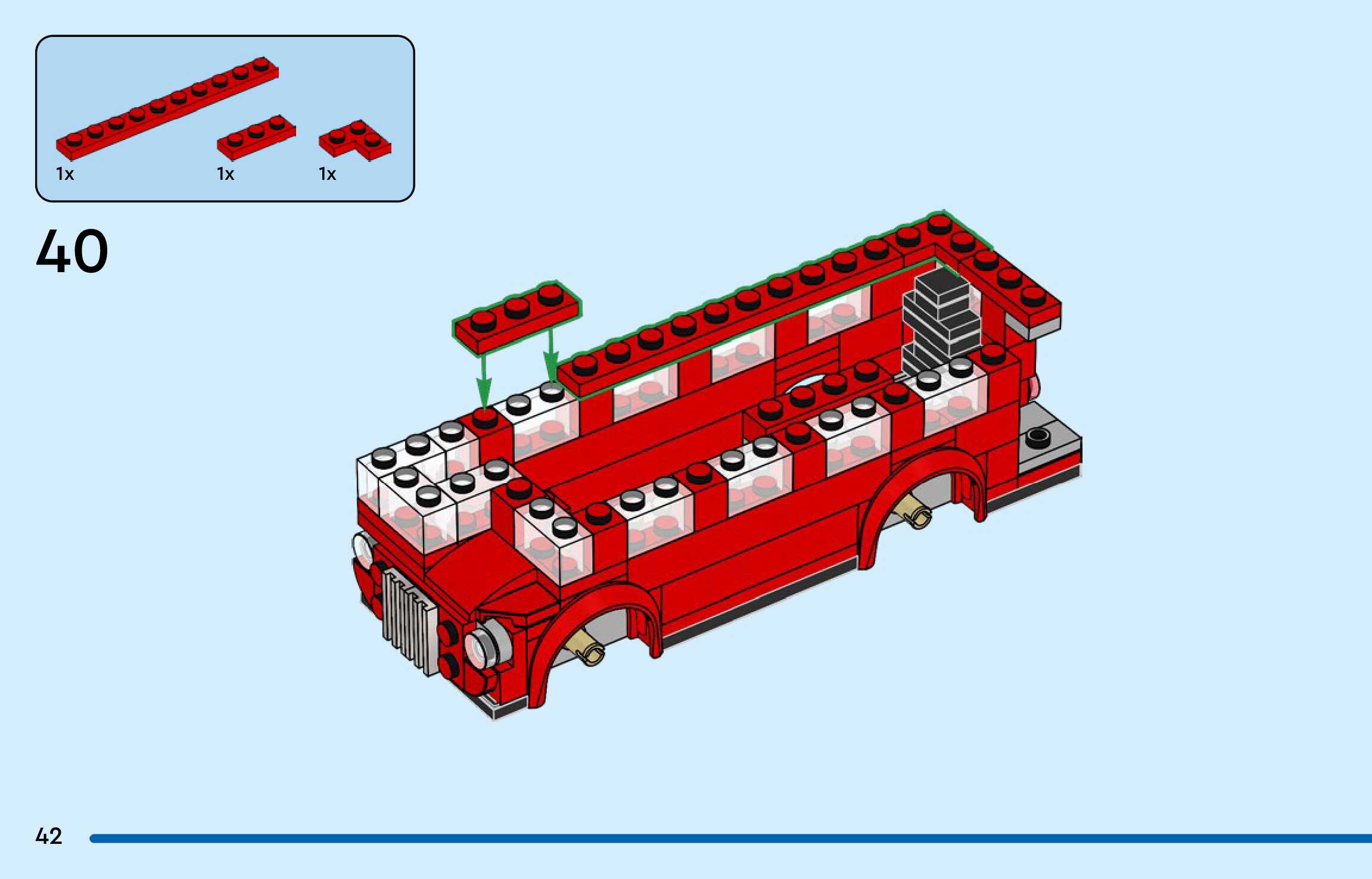 1x
1x
1x

40

42