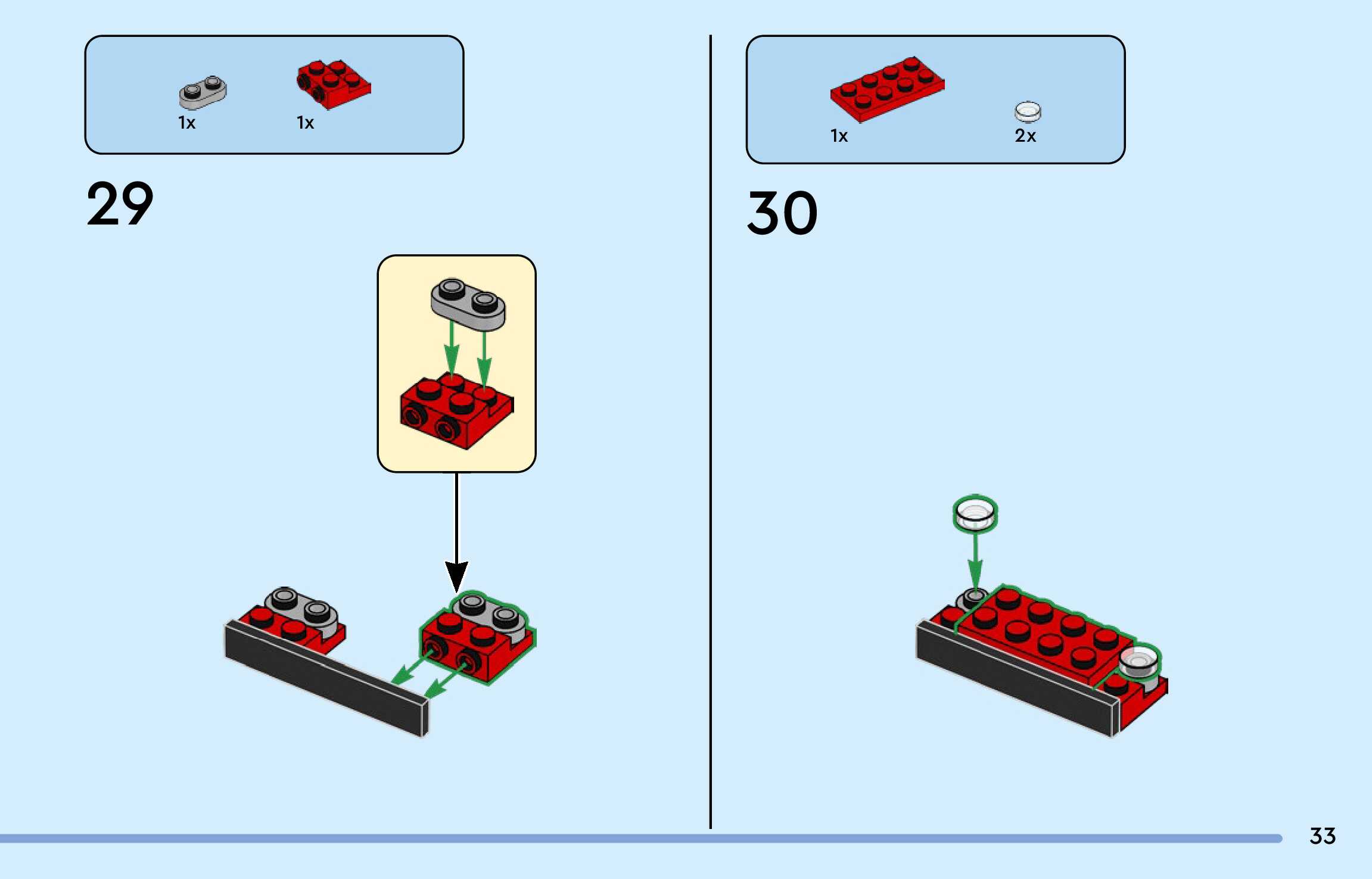 1x 1x

29

1x 2x

30

33