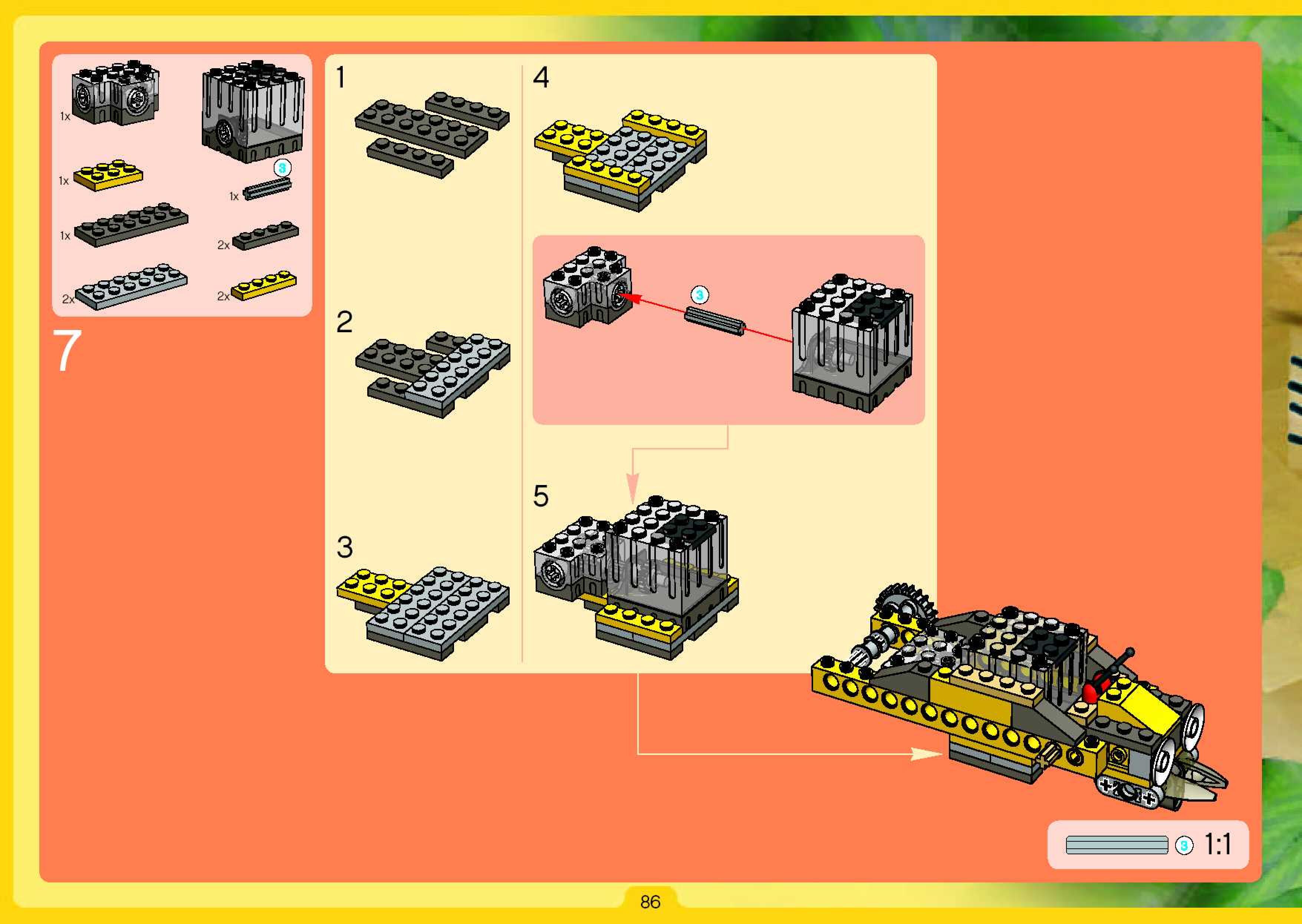 1x

1x

3

1x

1x

2x

2x

2x

7

1

2

3

4

3

5

3 1:1

86