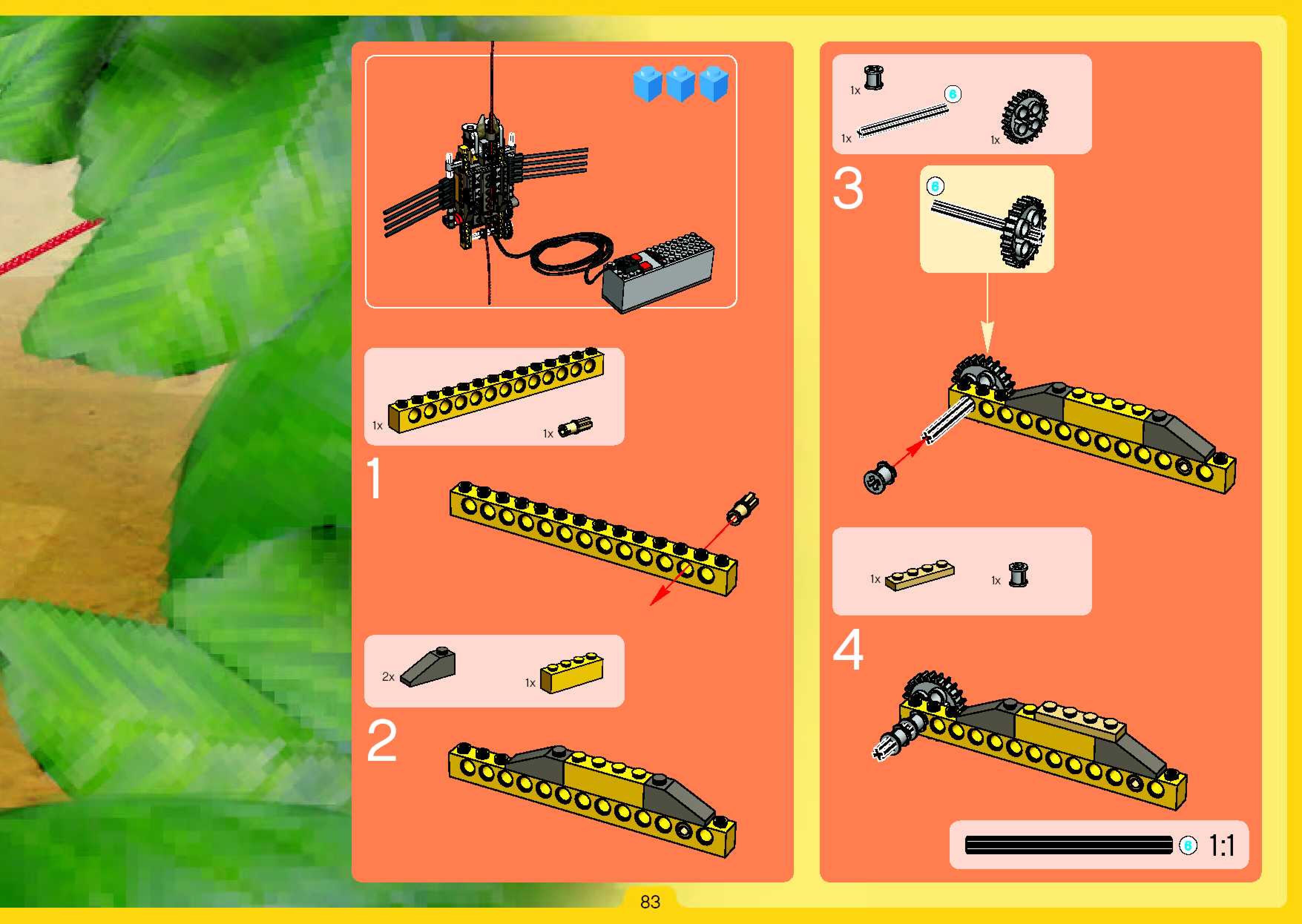 1x
1x
1
2x
1x
2
1x
6
1x
1x
3
6
1x
1x
4
6
1:1
83