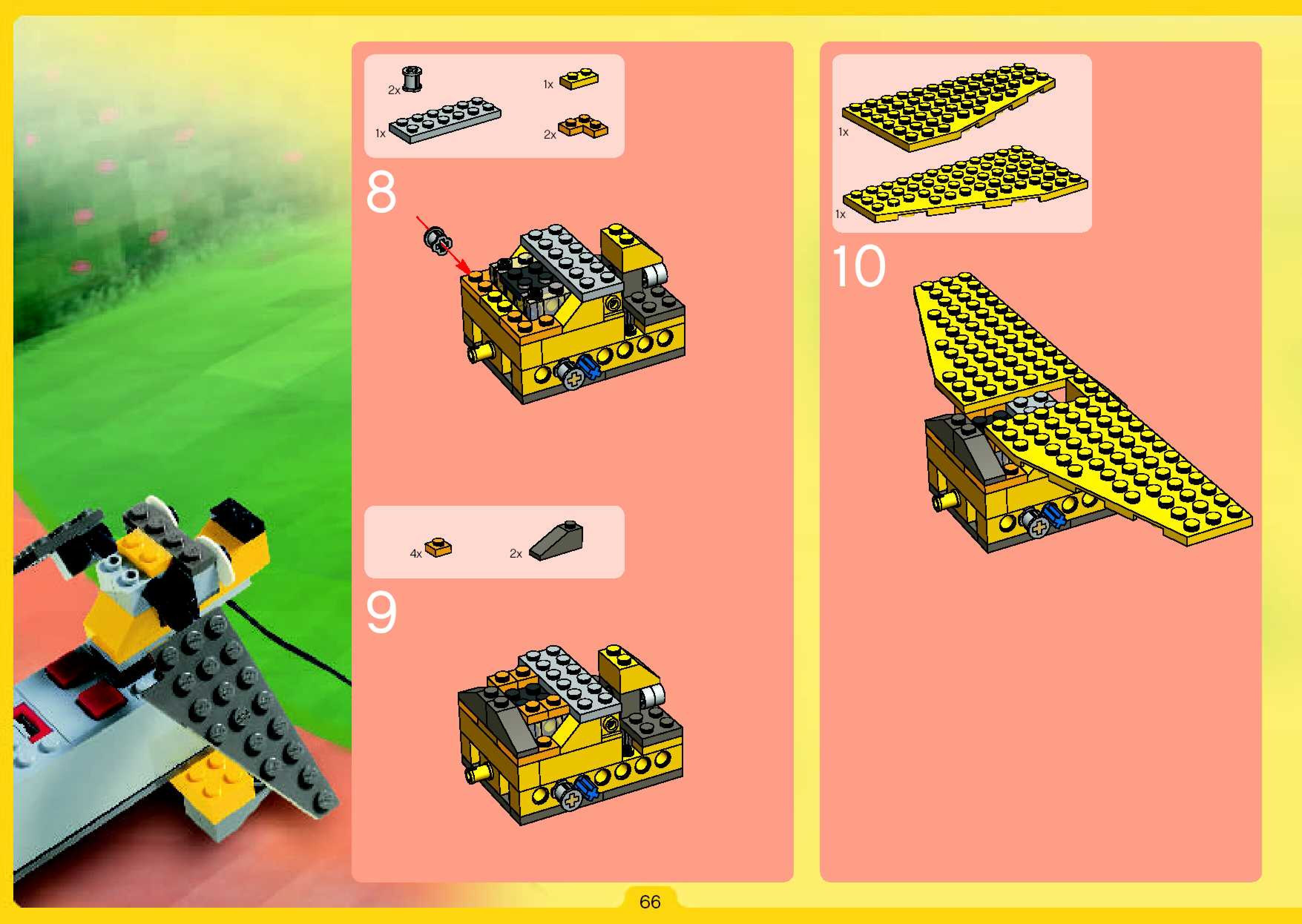 2x
1x
1x
2x

8

4x
2x

9

1x
1x

10

66