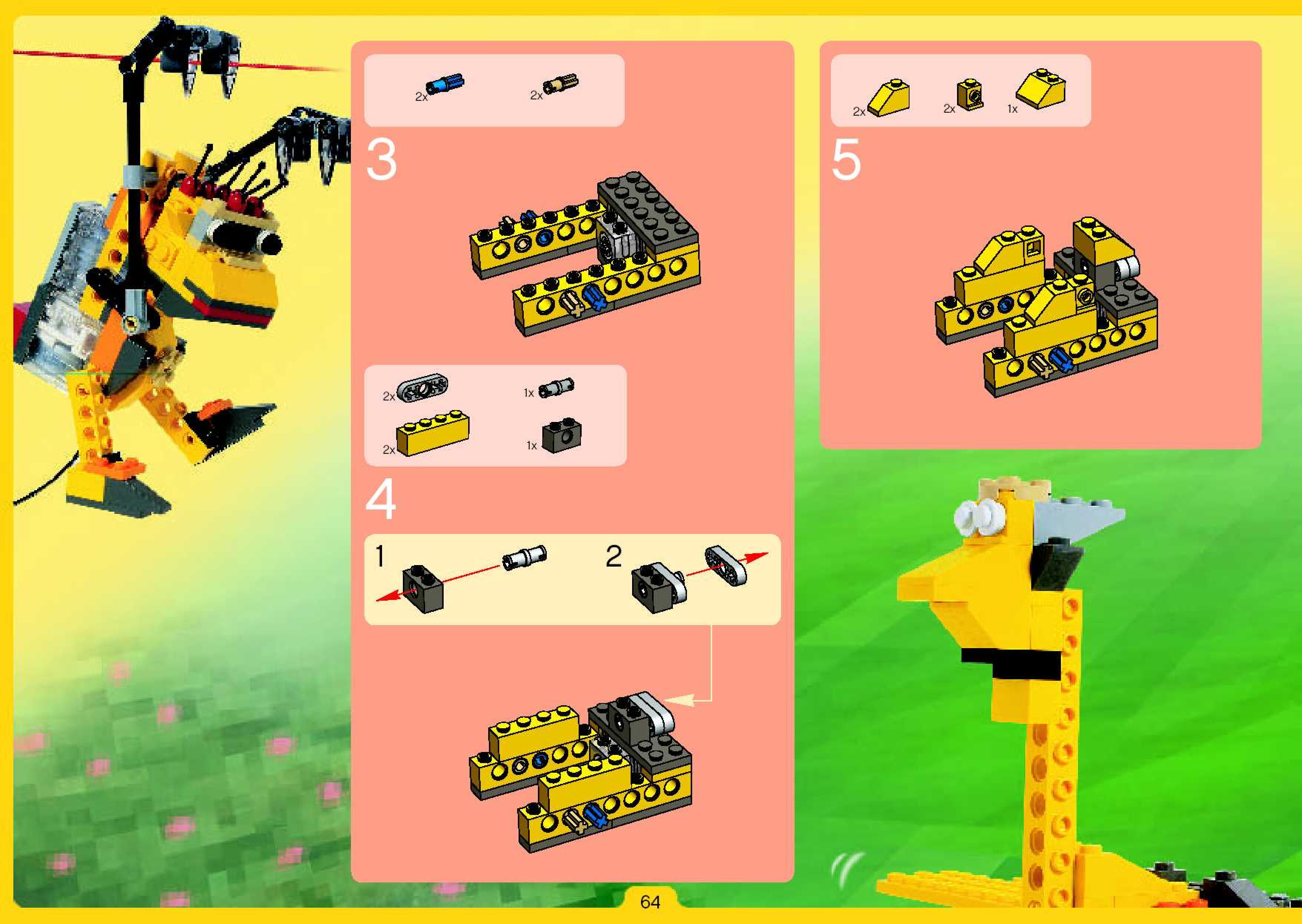 2x 2x

3

2x 1x

2x 1x

4

1 2

2x 2x 1x

5

64