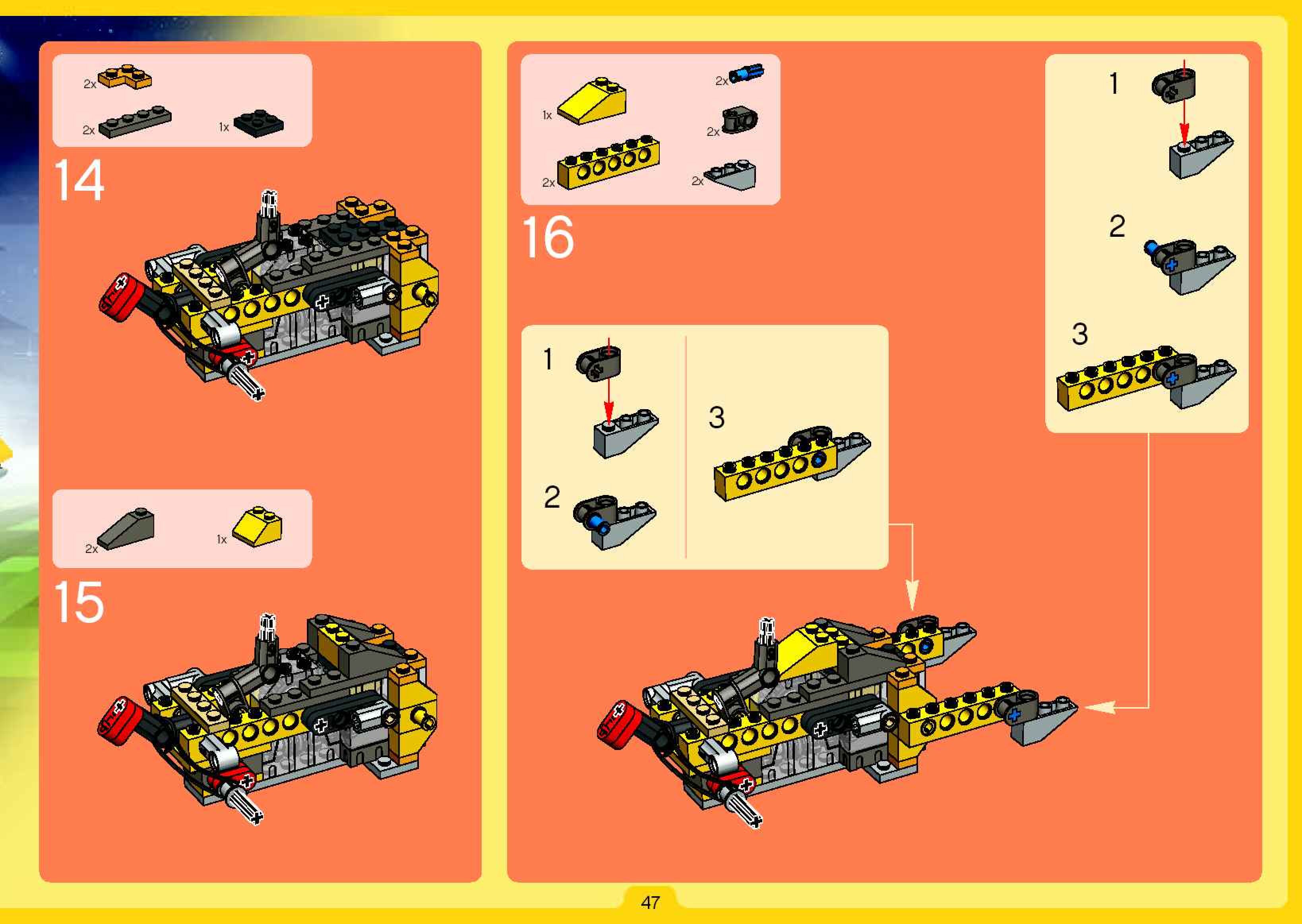 2x

2x

1x

14

2x

1x

15

1x

2x

2x

2x

2x

16

1

2

3

1

2

3

47