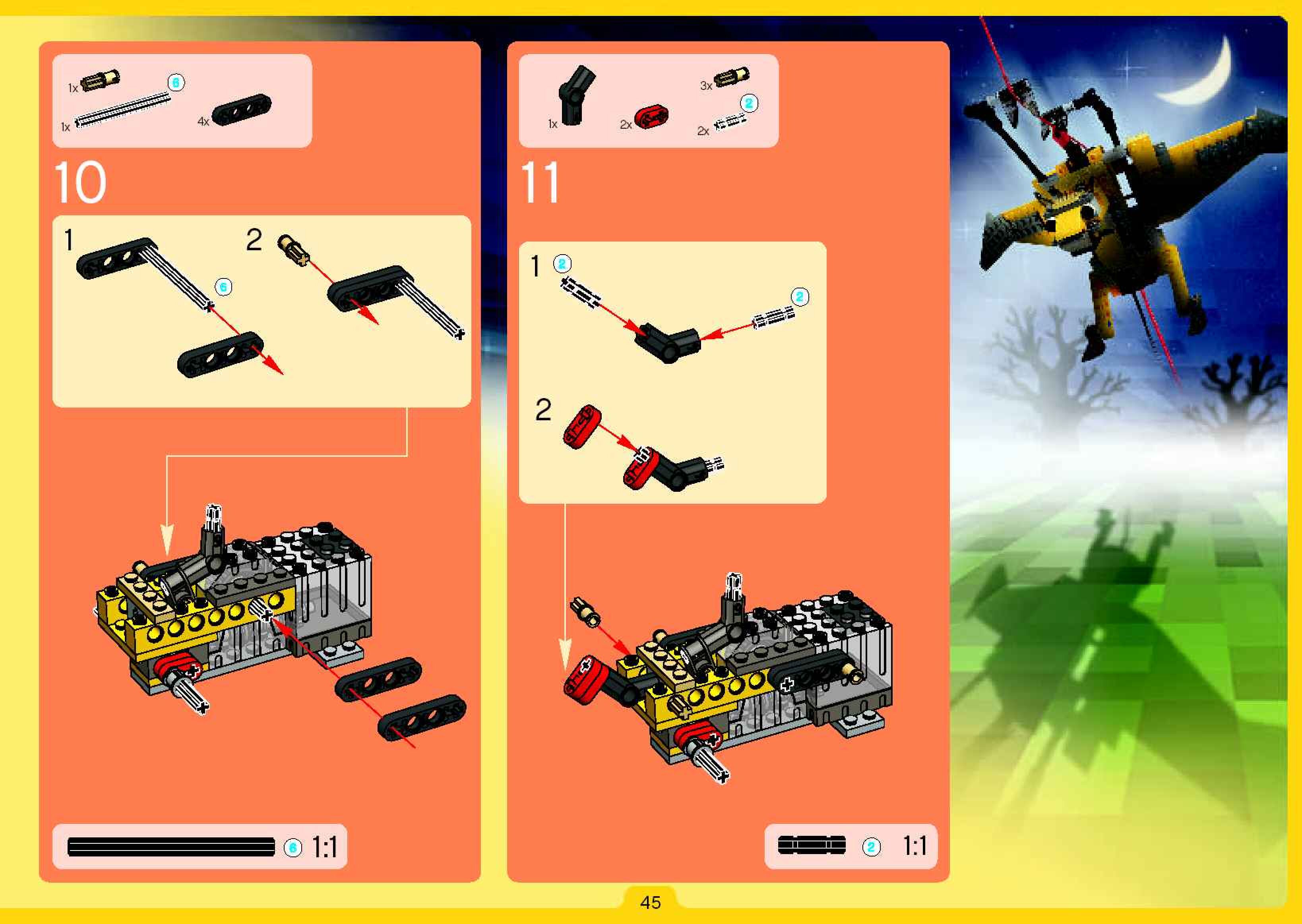 1x
6
1x
4x

10

1
6
2

6 1:1

1x
2x
3x
2
2x

11

1 2
2

2

2 1:1

45