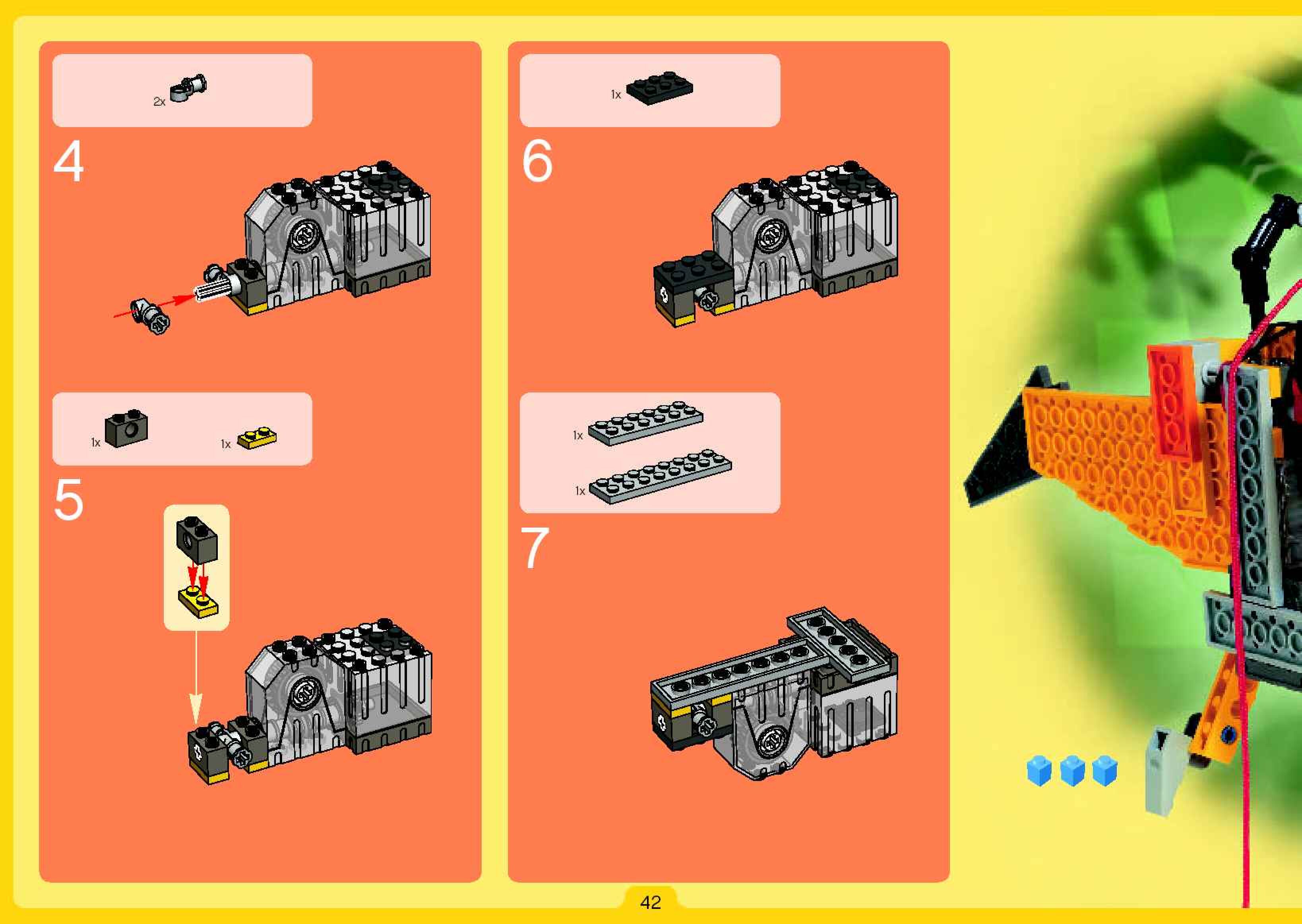 2x

4

1x

1x

5

1x

6

1x

1x

7

42