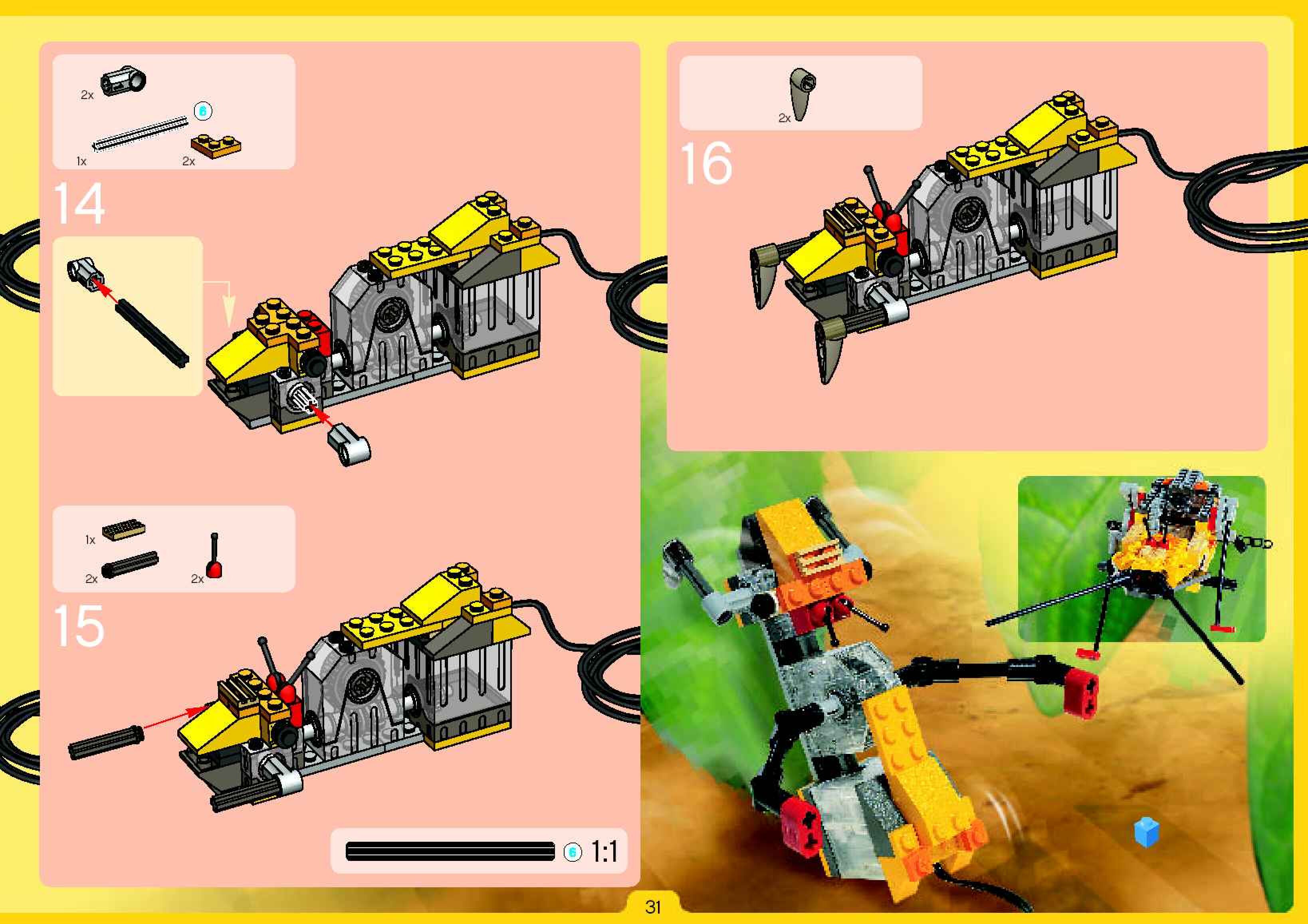 2x

6

1x 2x

14

1x

2x 2x

15

6 1:1

2x

16

31