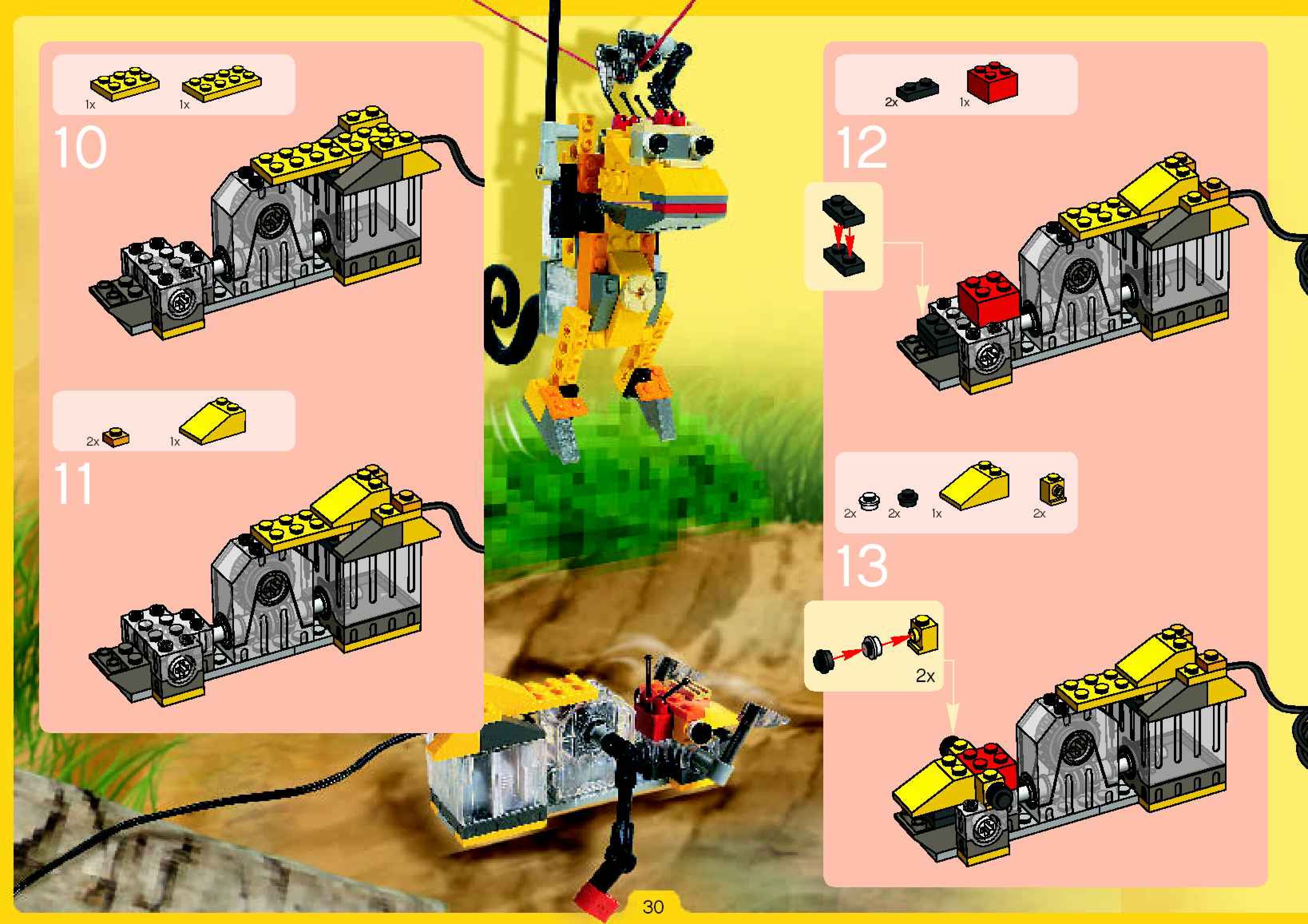 1x 1x

10

2x 1x

11

2x 1x

12

2x 2x 1x 2x

13

2x

30