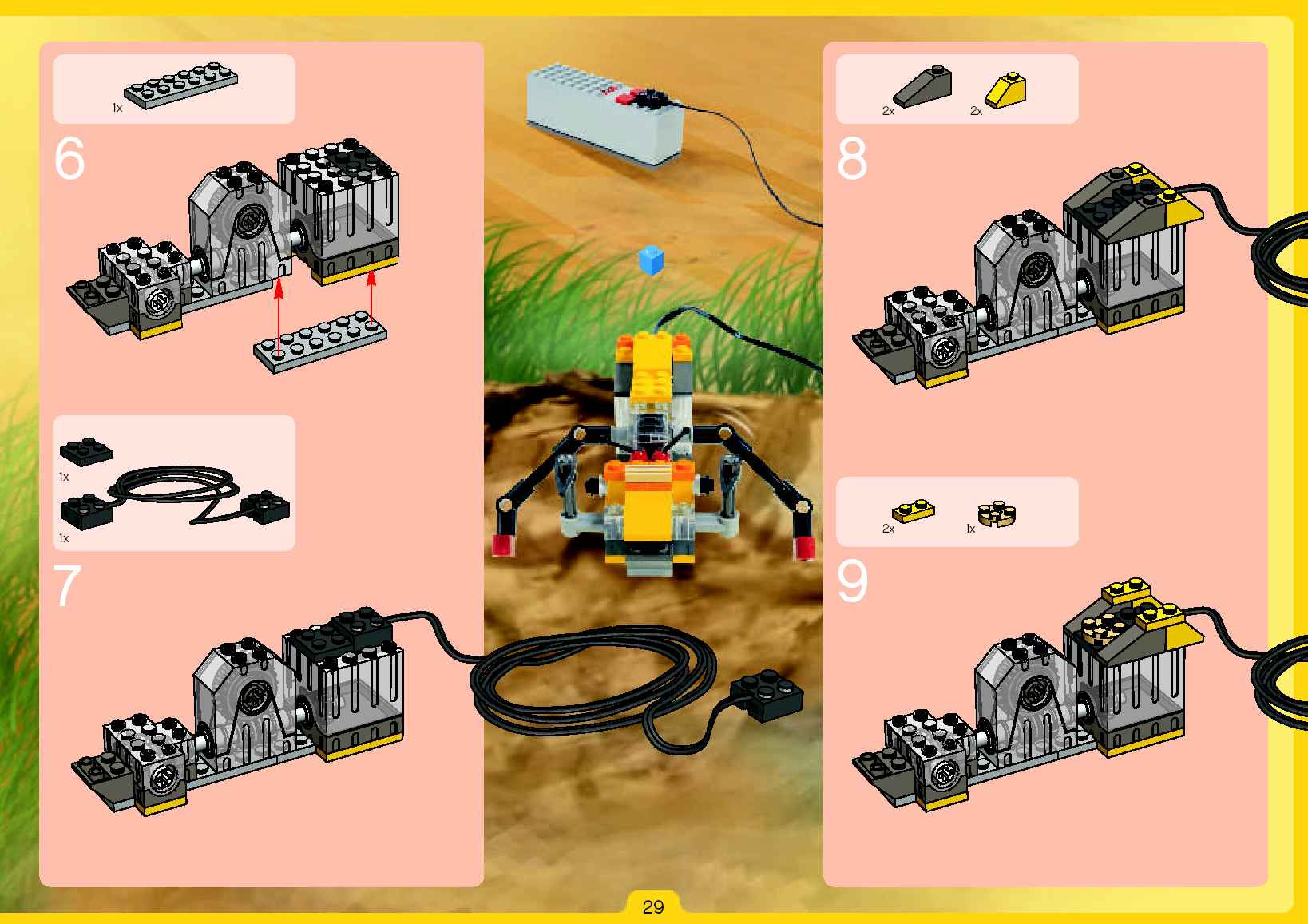 1x

6

1x

1x

7

2x 2x

8

2x 1x

9

29