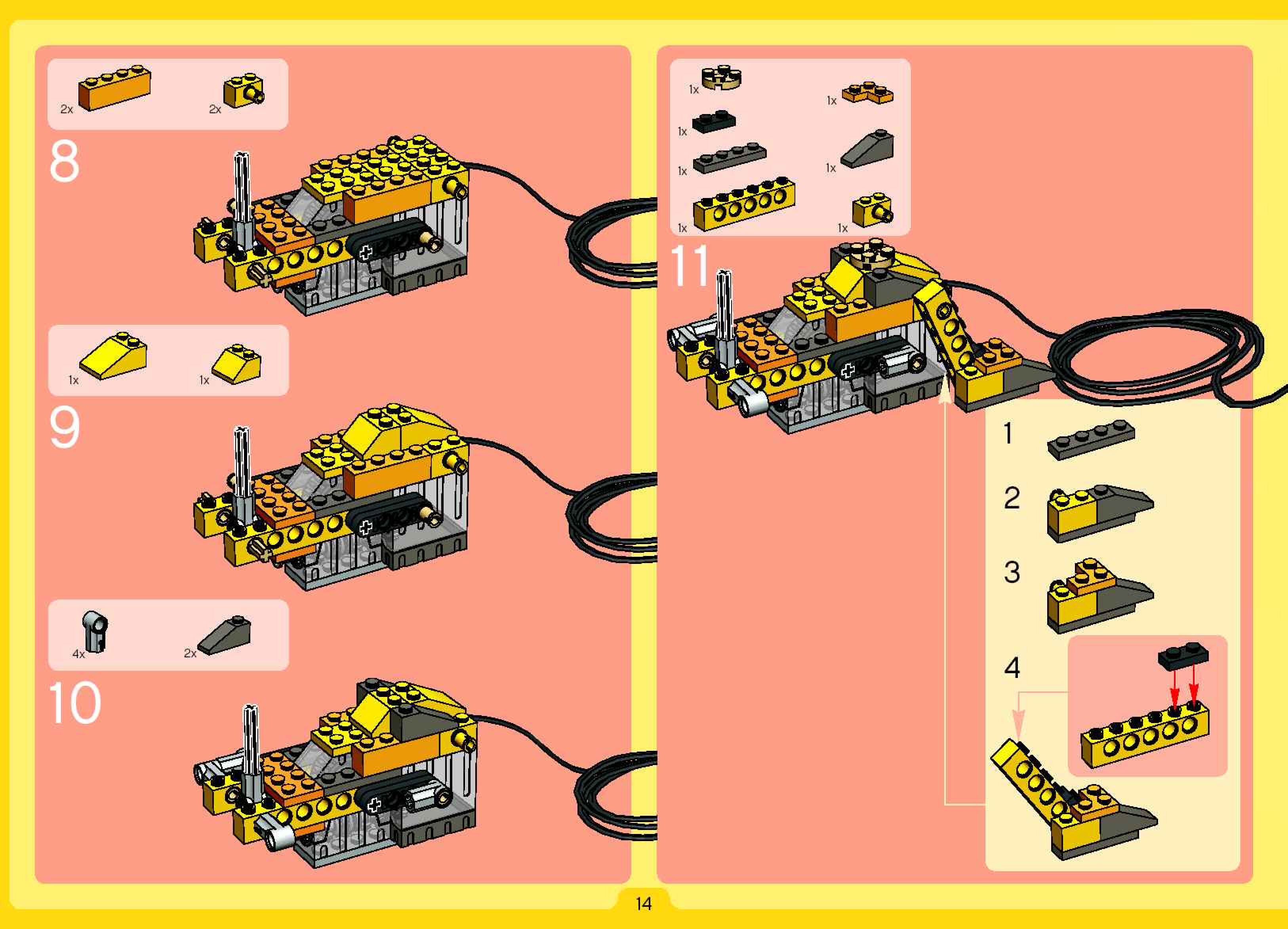 2x 2x

8

1x 1x

9

4x 2x

10

1x 1x
1x
1x 1x
1x 1x

11

1

2

3

4

14