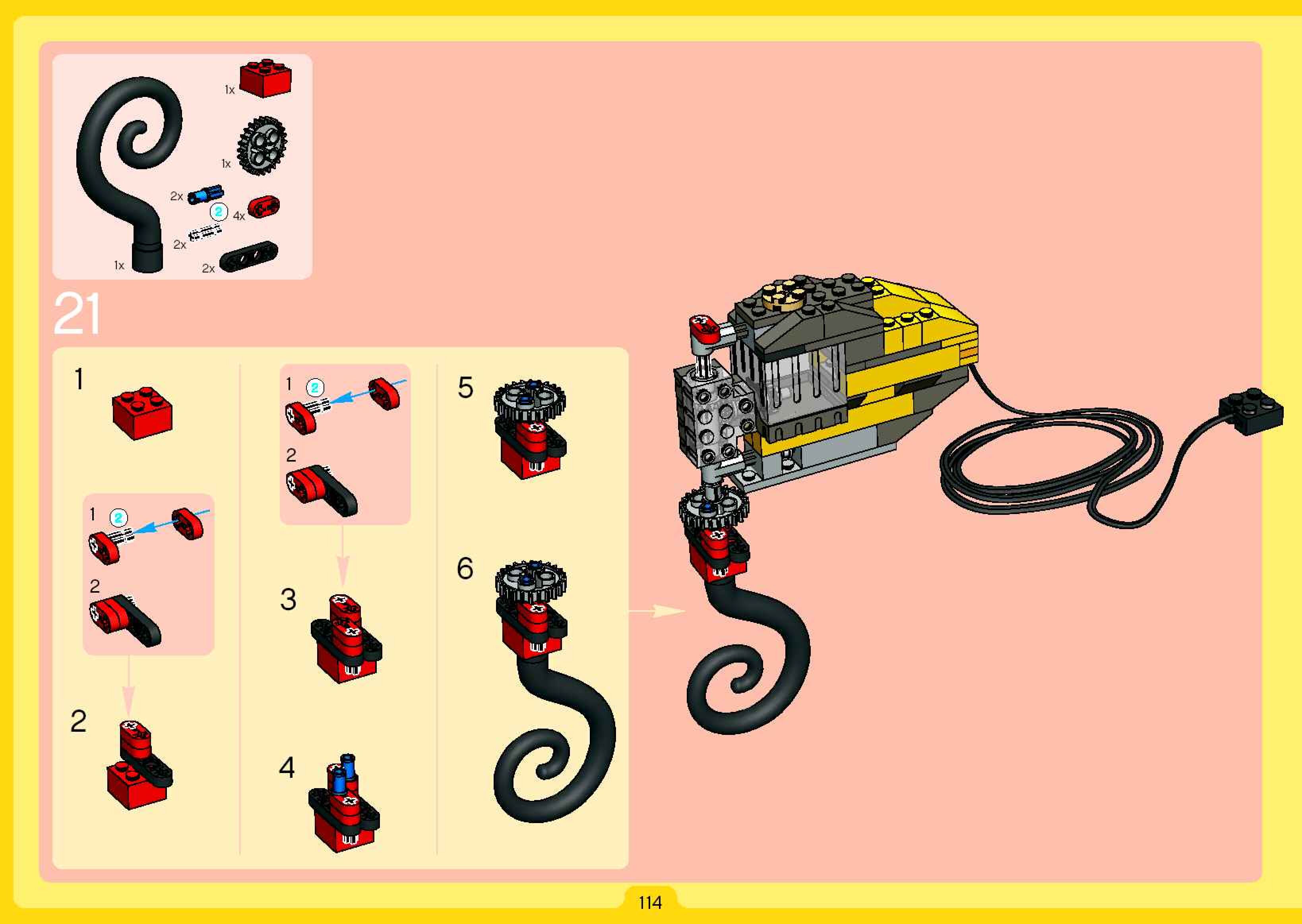 1x

1x

2x

2

4x

2x

1x

2x

21

1

1 2

2

2

1 2

2

3

4

5

6

114