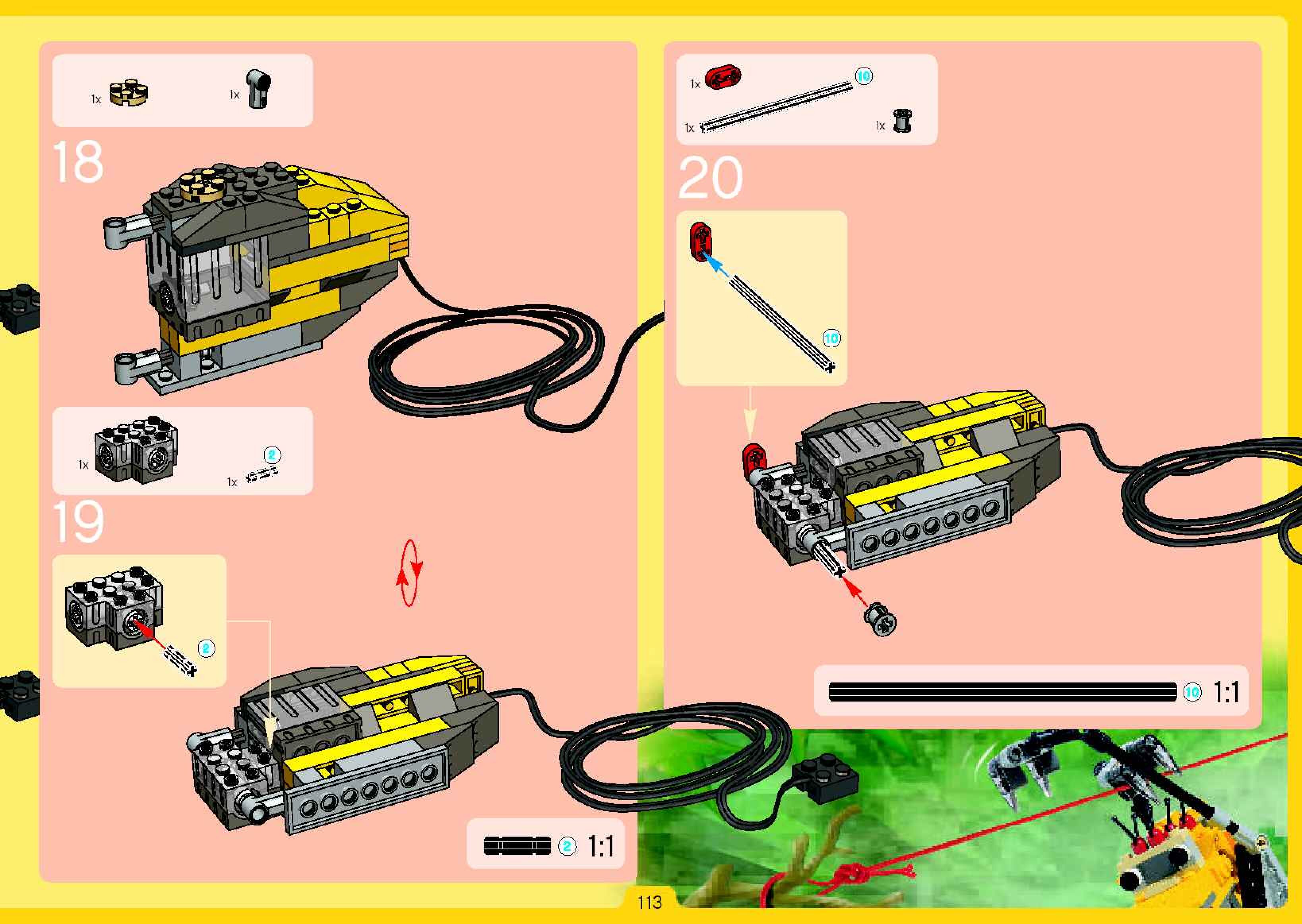 1x 1x

18

1x 1x 2

19

2

2 1:1

1x 10

1x 1x

20

10

10 1:1

113