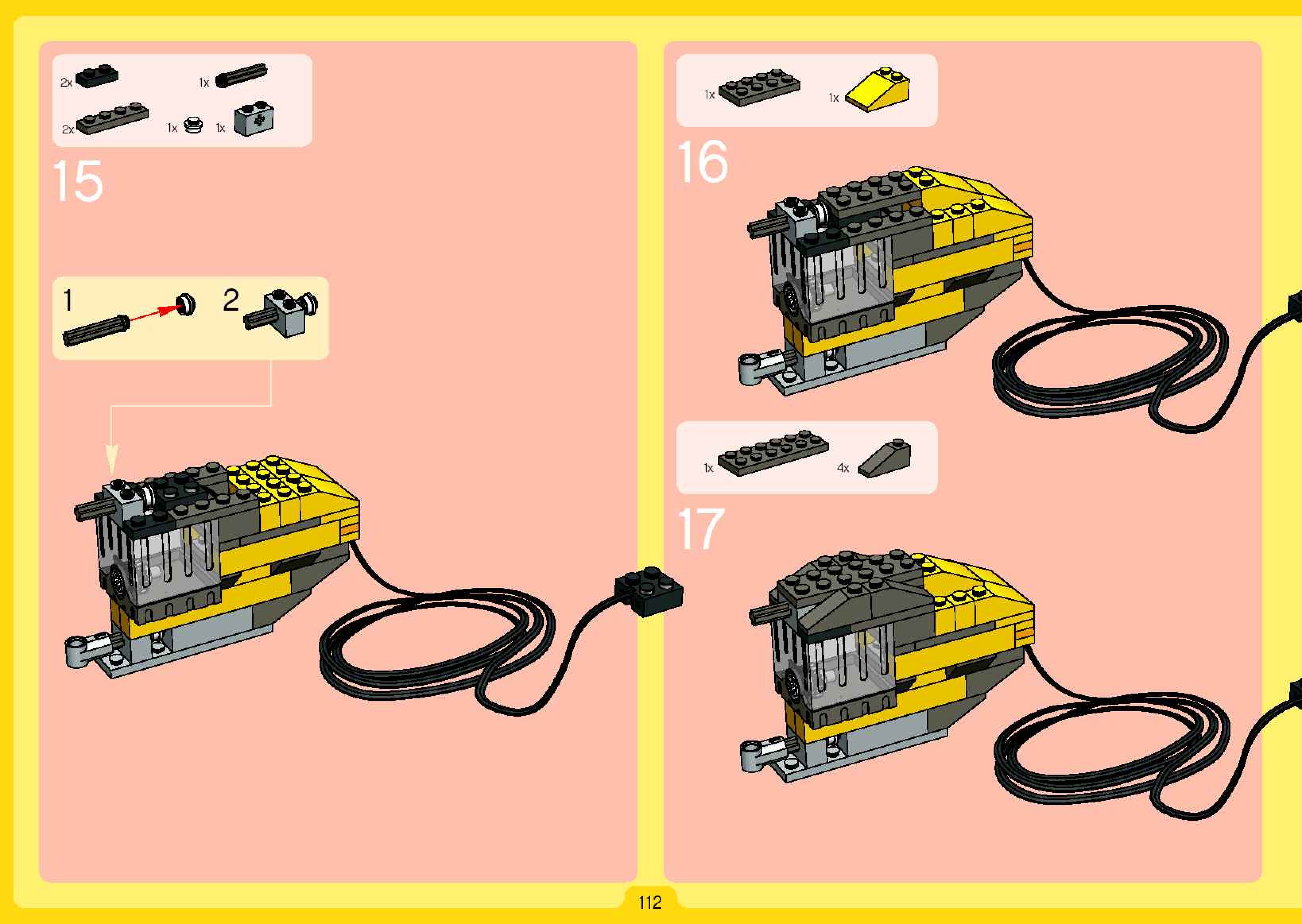 2x 1x

2x 1x 1x

15

1 2

1x 1x

16

1x 4x

17

112