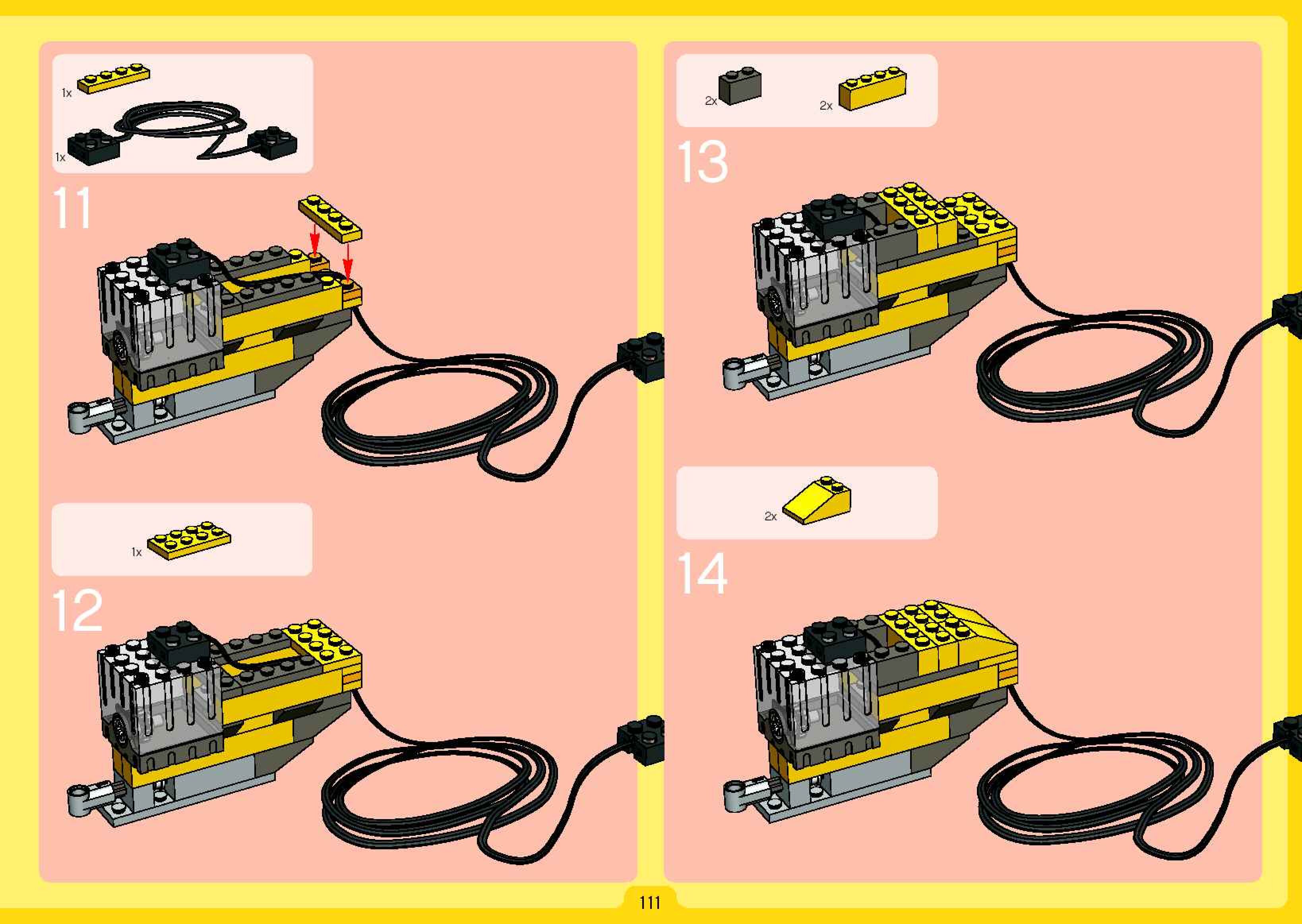 1x

1x

11

1x

12

2x

2x

13

2x

14

111