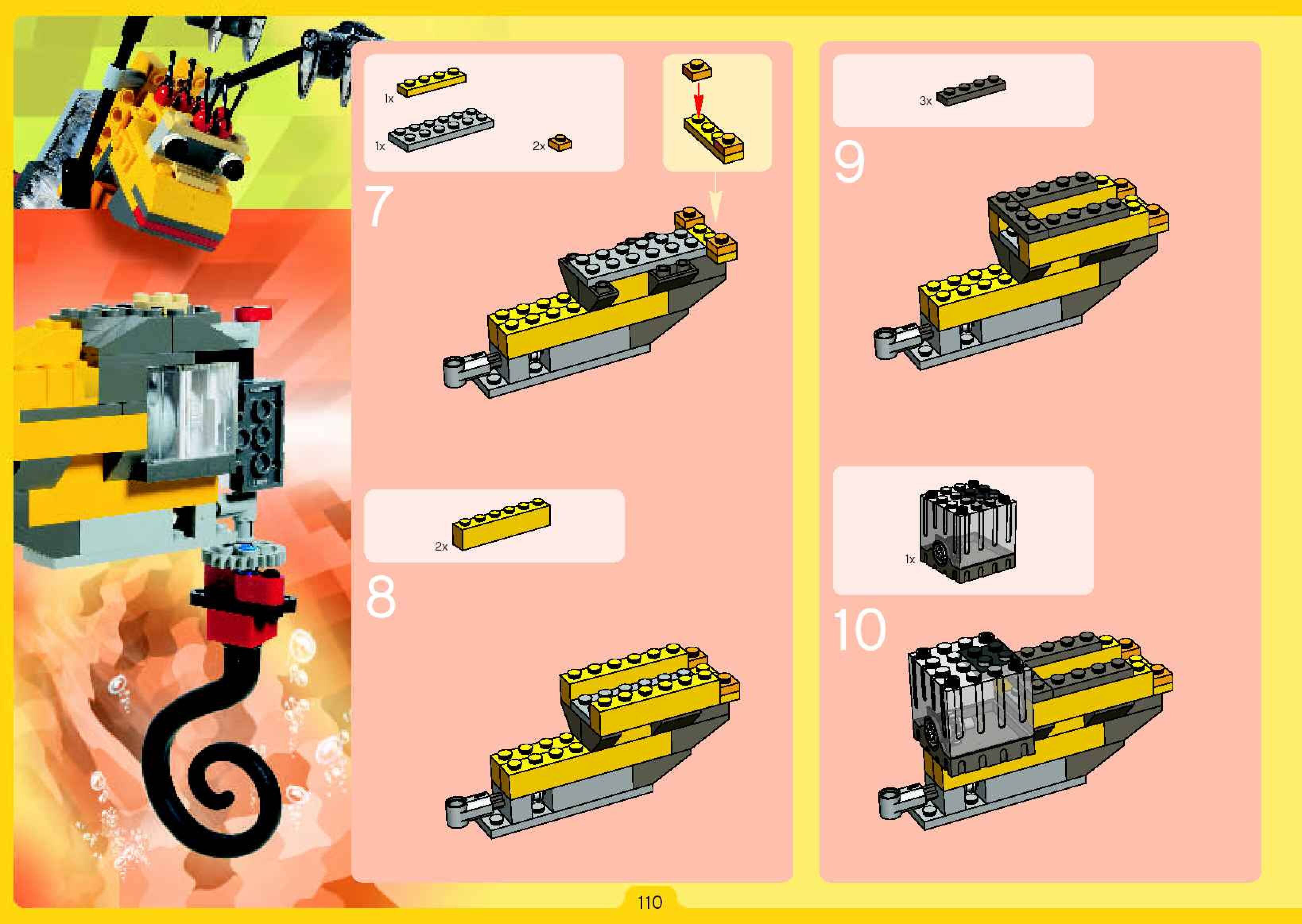 1x

1x

2x

7

2x

8

3x

9

1x

10

110