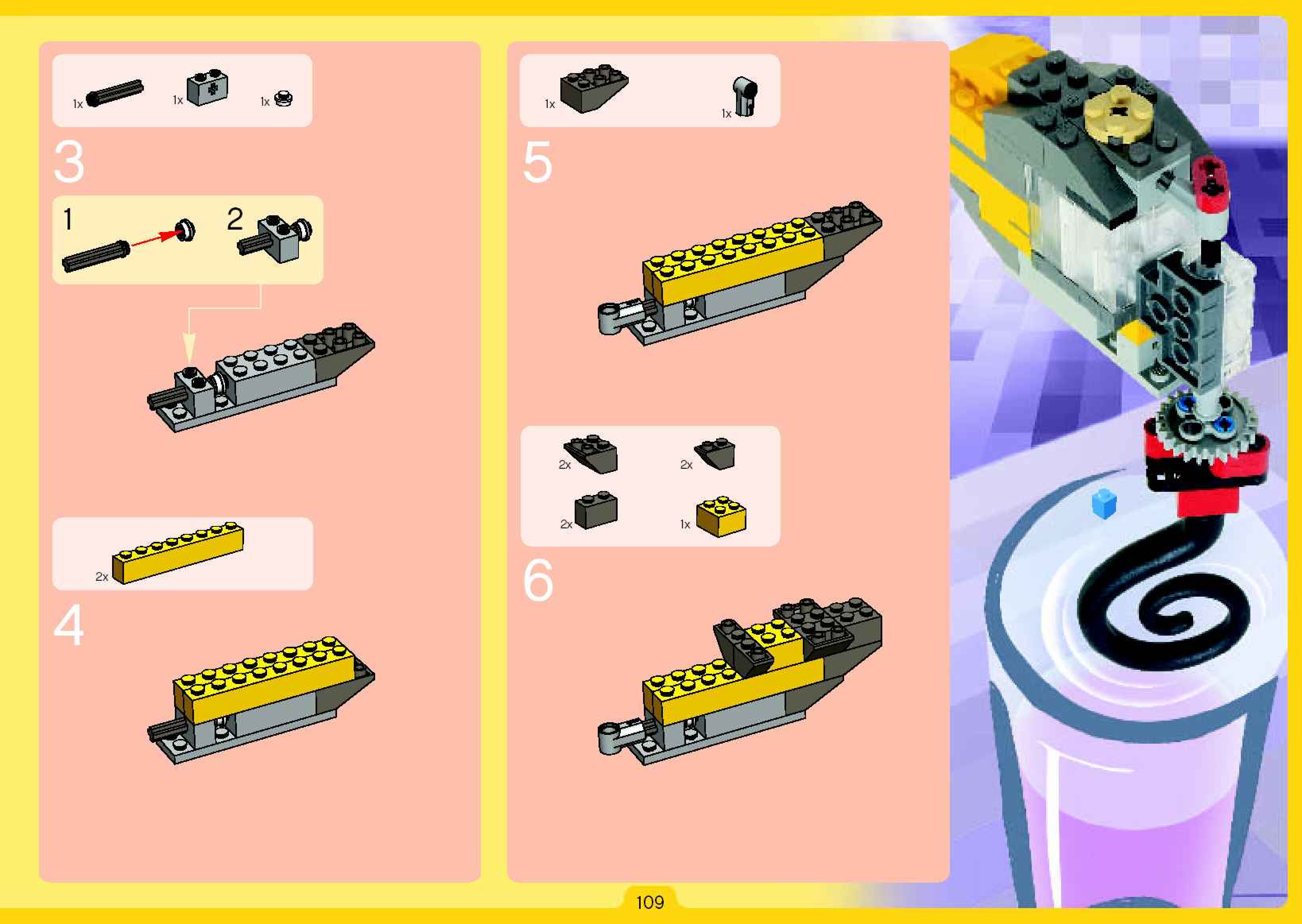 1x 1x 1x

3

1 2

2x

4

1x 1x

5

2x 2x

2x 1x

6

109