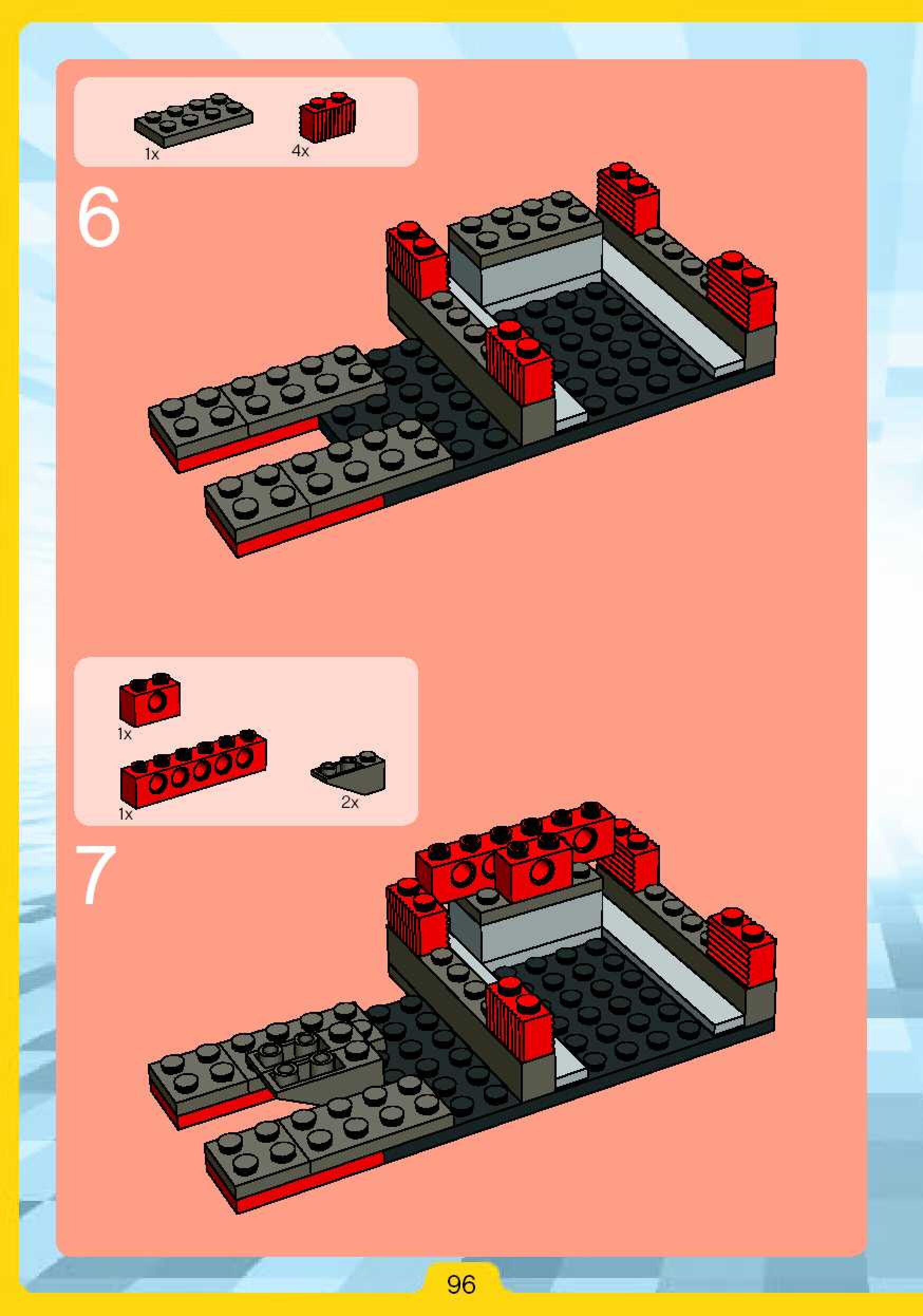 1x

4x

6

1x

1x

2x

7

96