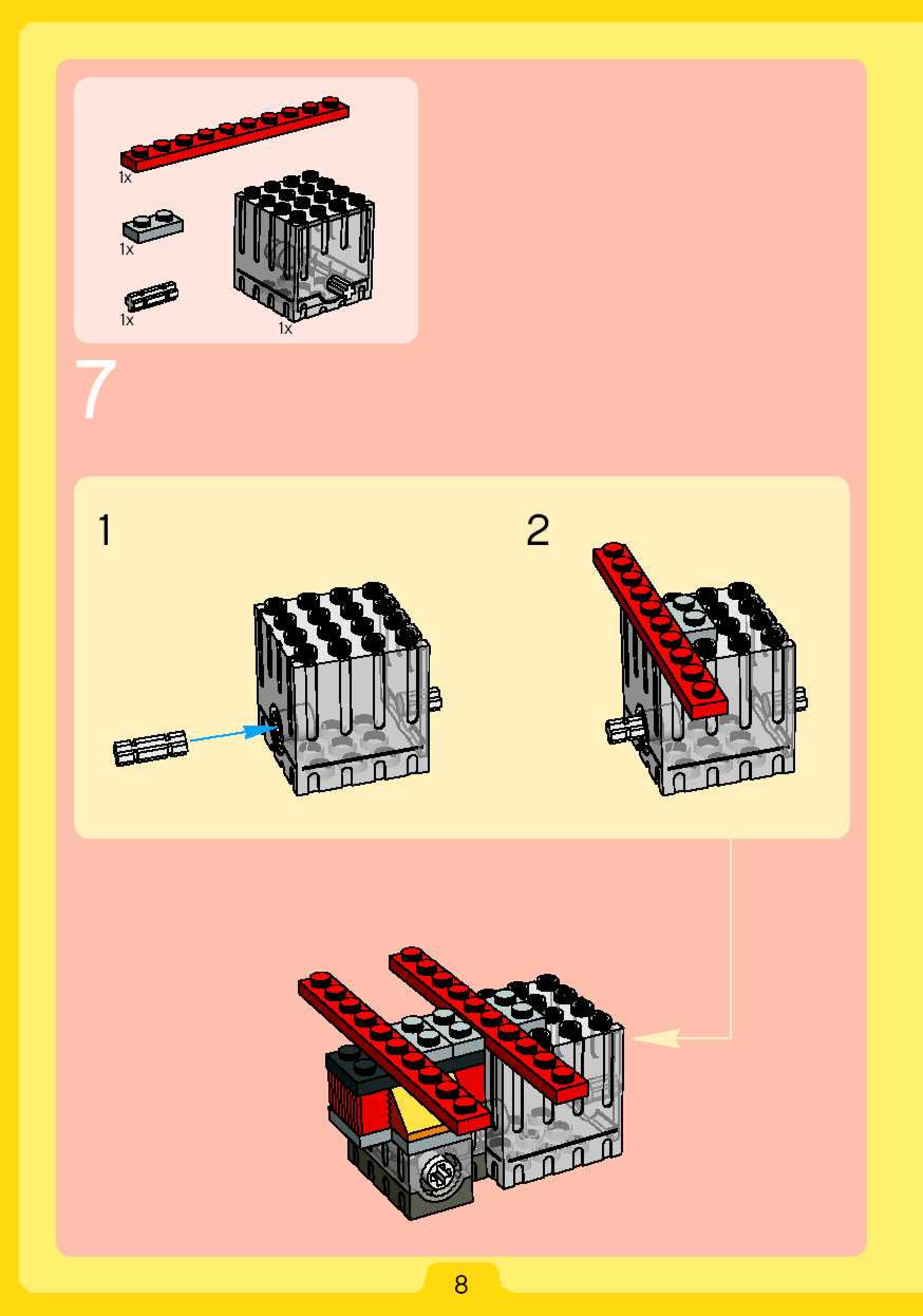 1x

1x

1x

1x

7

1

2

8