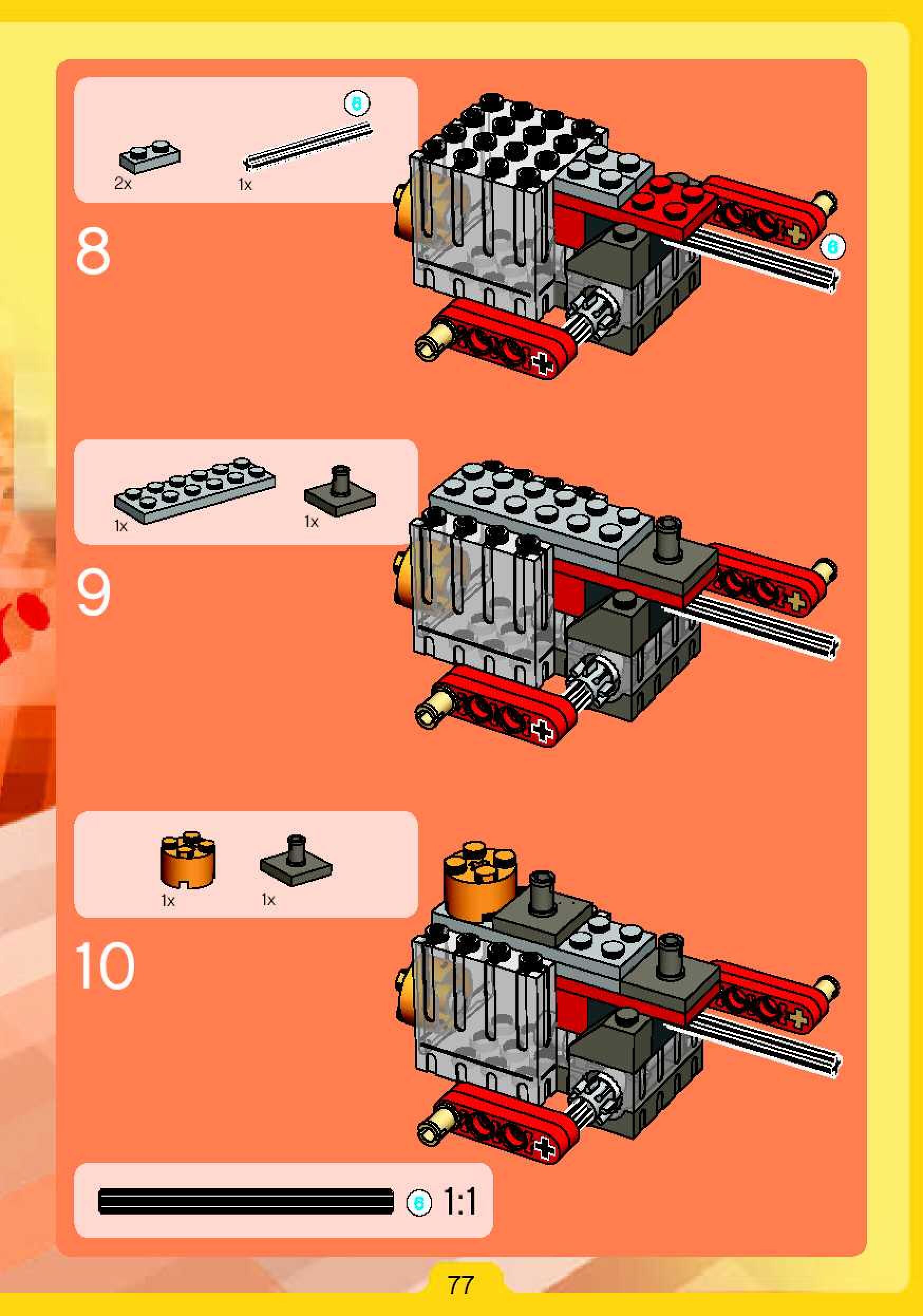 6
2x
1x
8
6

1x
1x
9

1x
1x
10

6 1:1

77