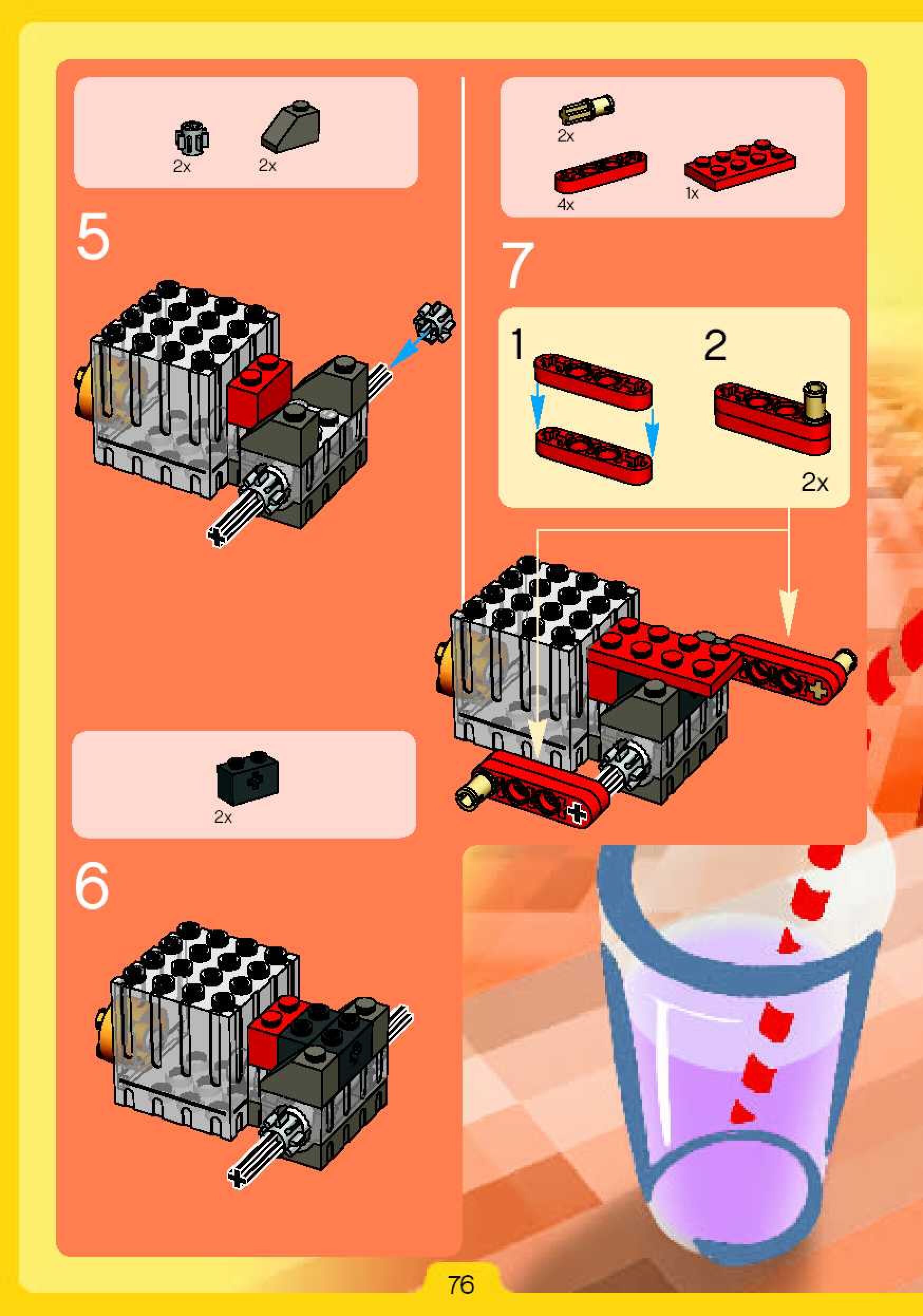 2x 2x

5

2x

6

2x

4x 1x

7

1

2

2x

76