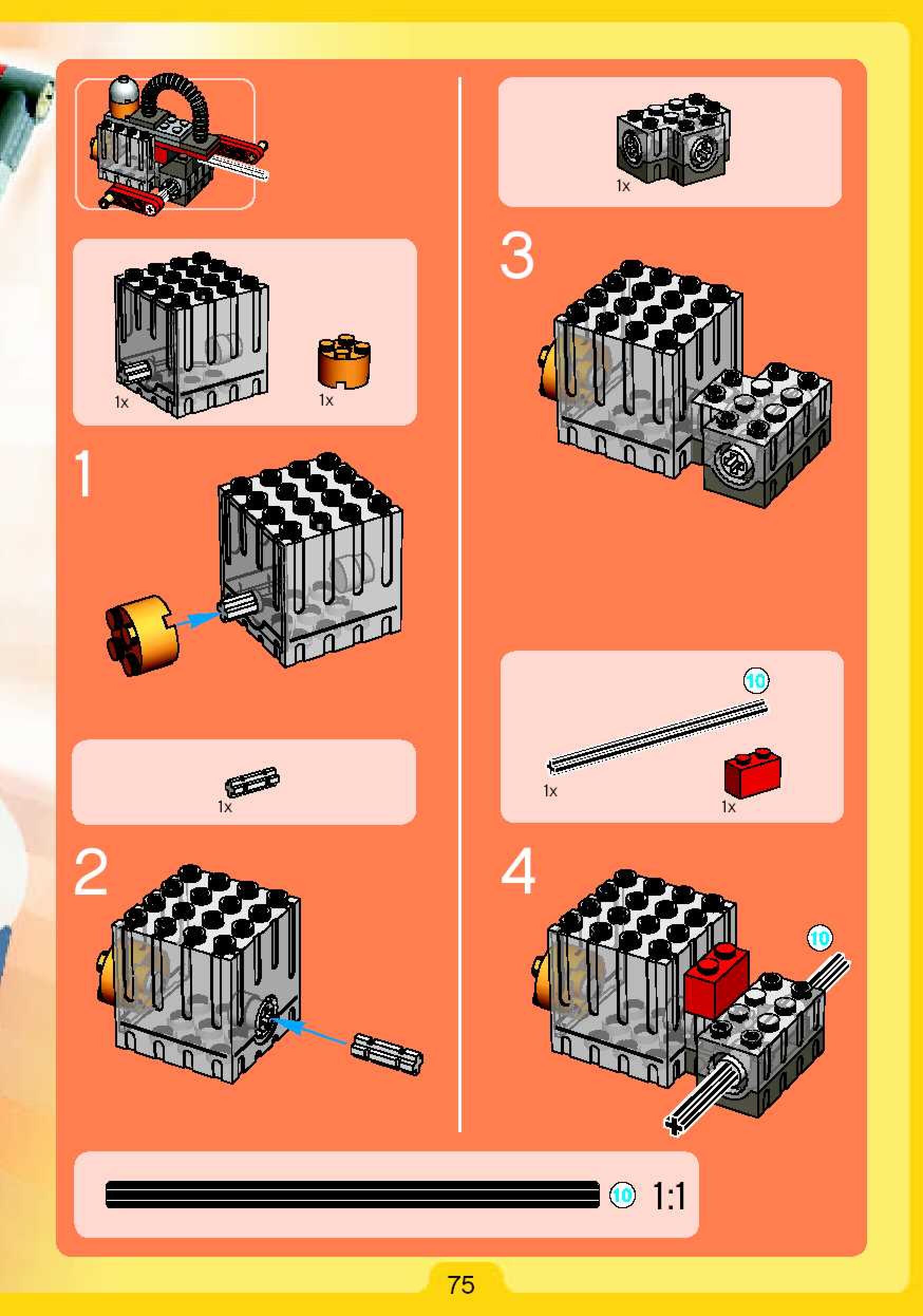 1x 1x

1

1x

2

1x

3

10

1x 1x

4

10

10 1:1

75