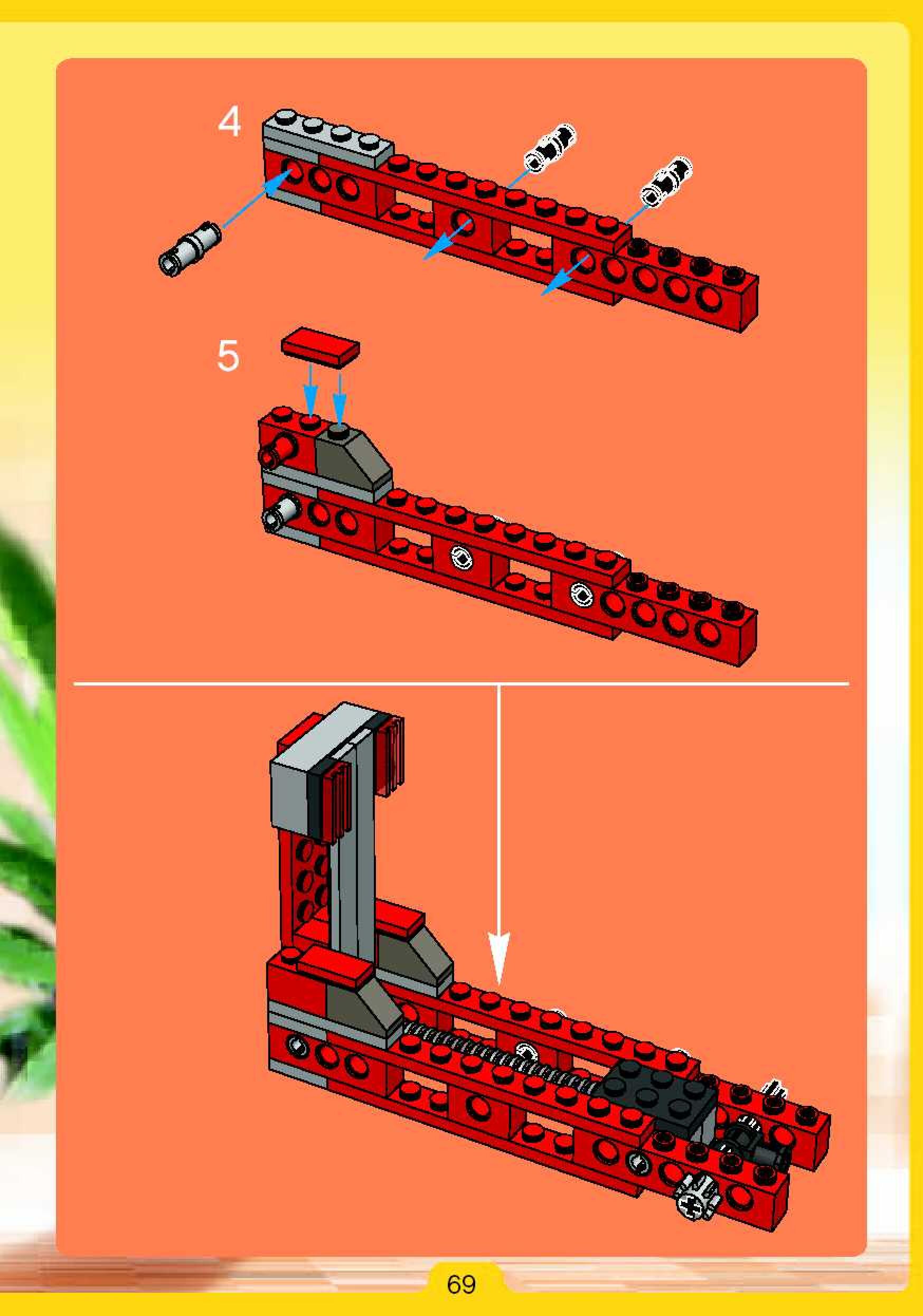 4

5

69