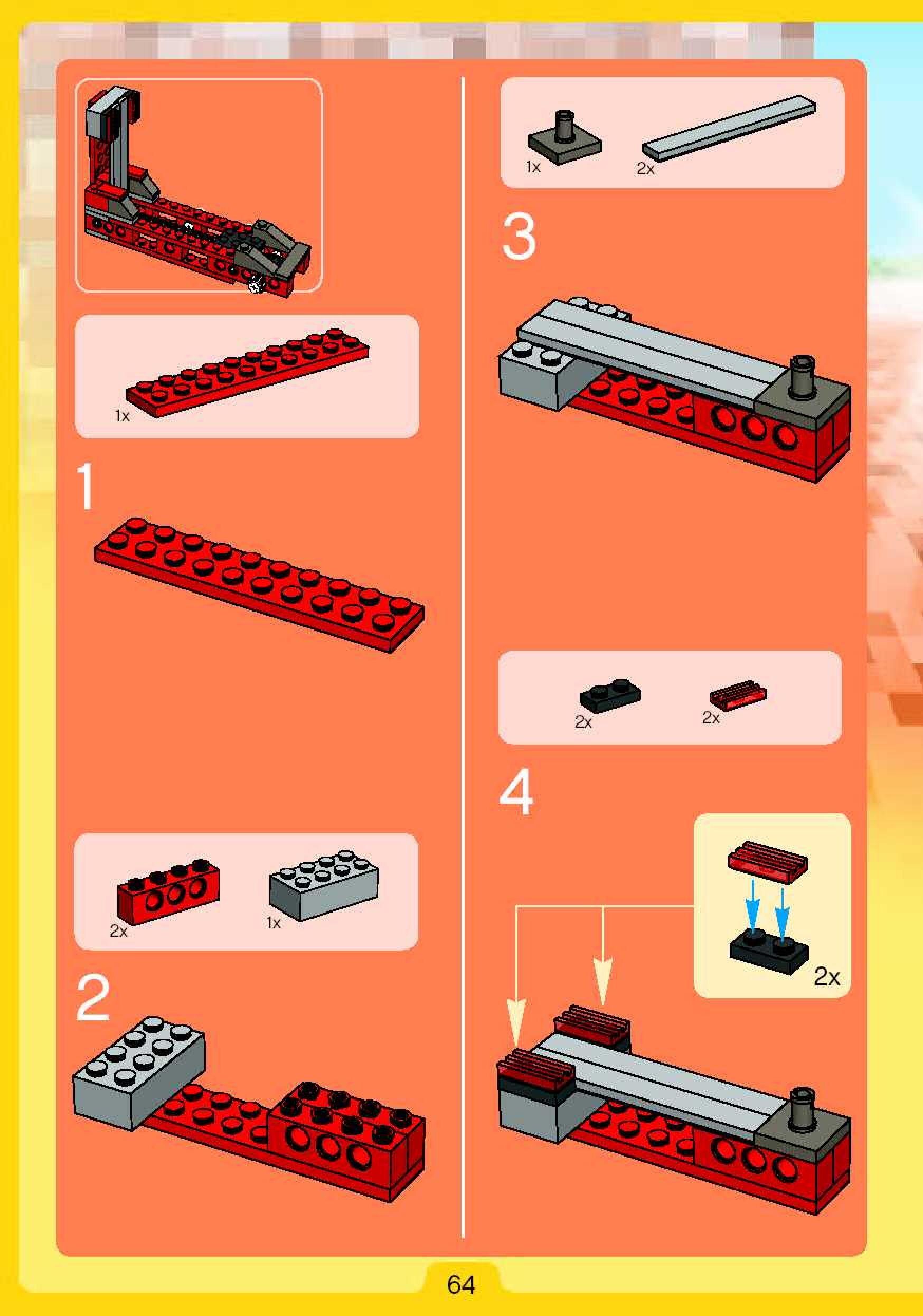 1x

1

2x

1x

2

1x

2x

3

2x

2x

4

2x

64