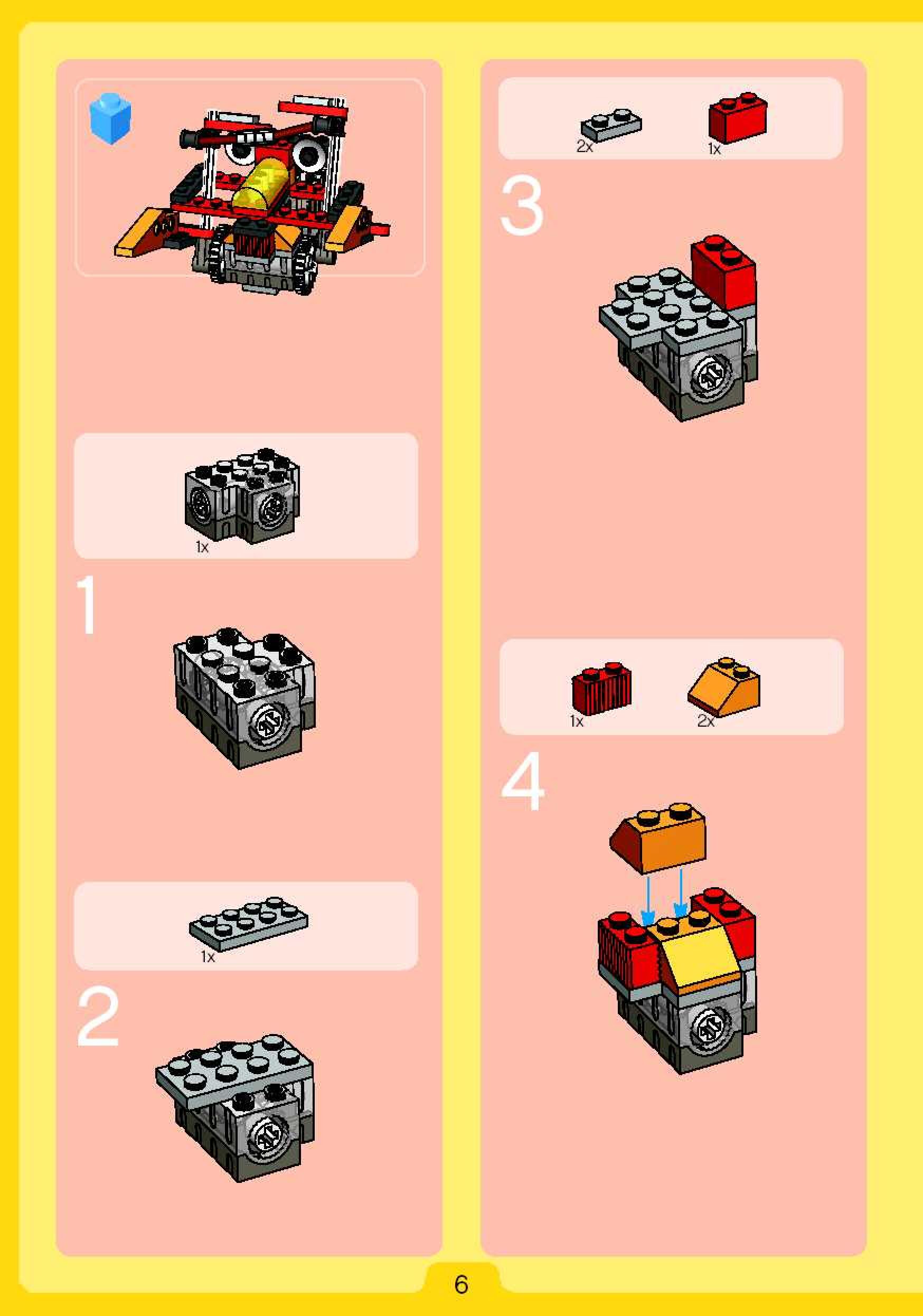 1x

1

1x

2

2x 1x

3

1x 2x

4

6