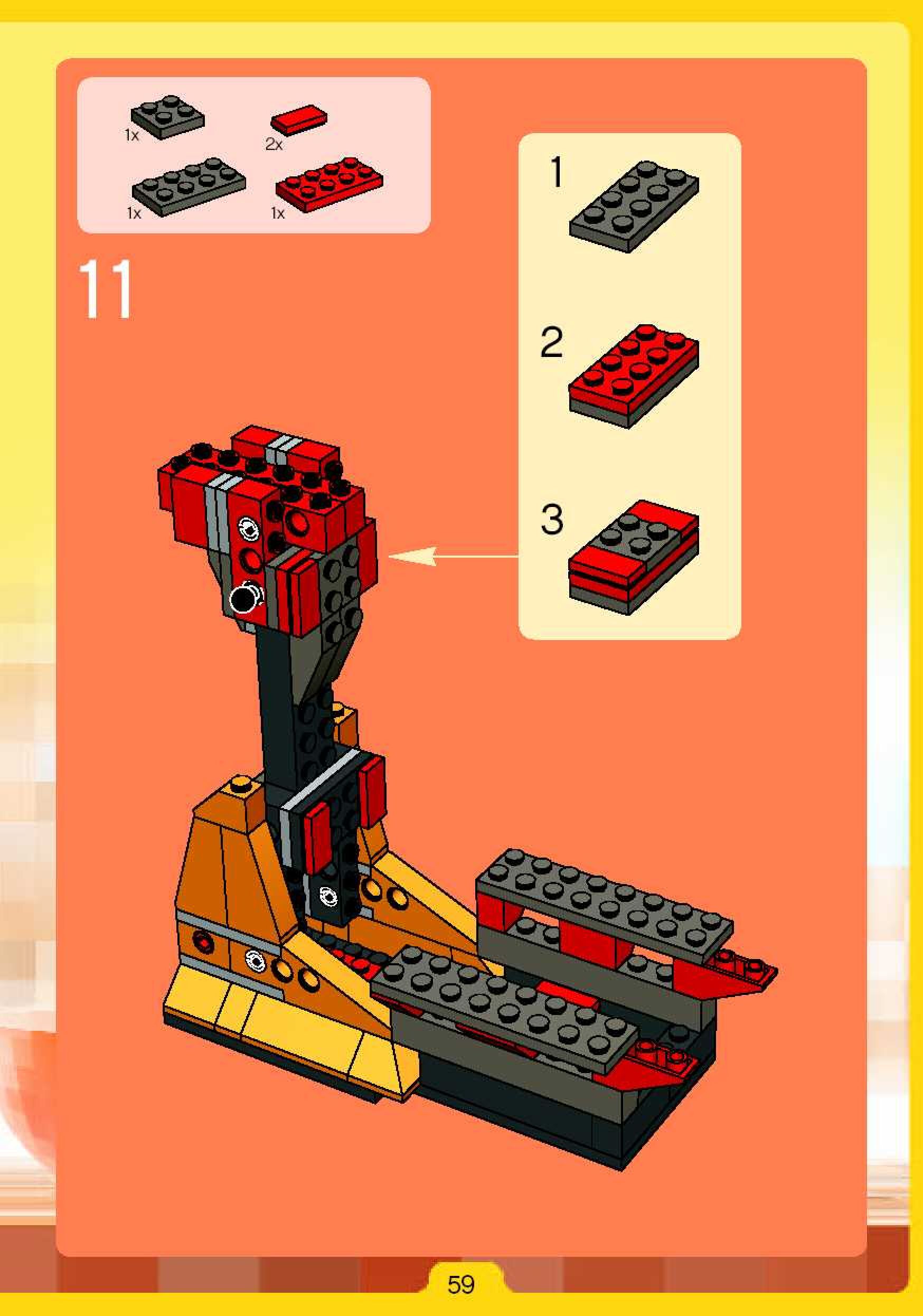 1x
2x
1x
1x

11

1

2

3

59