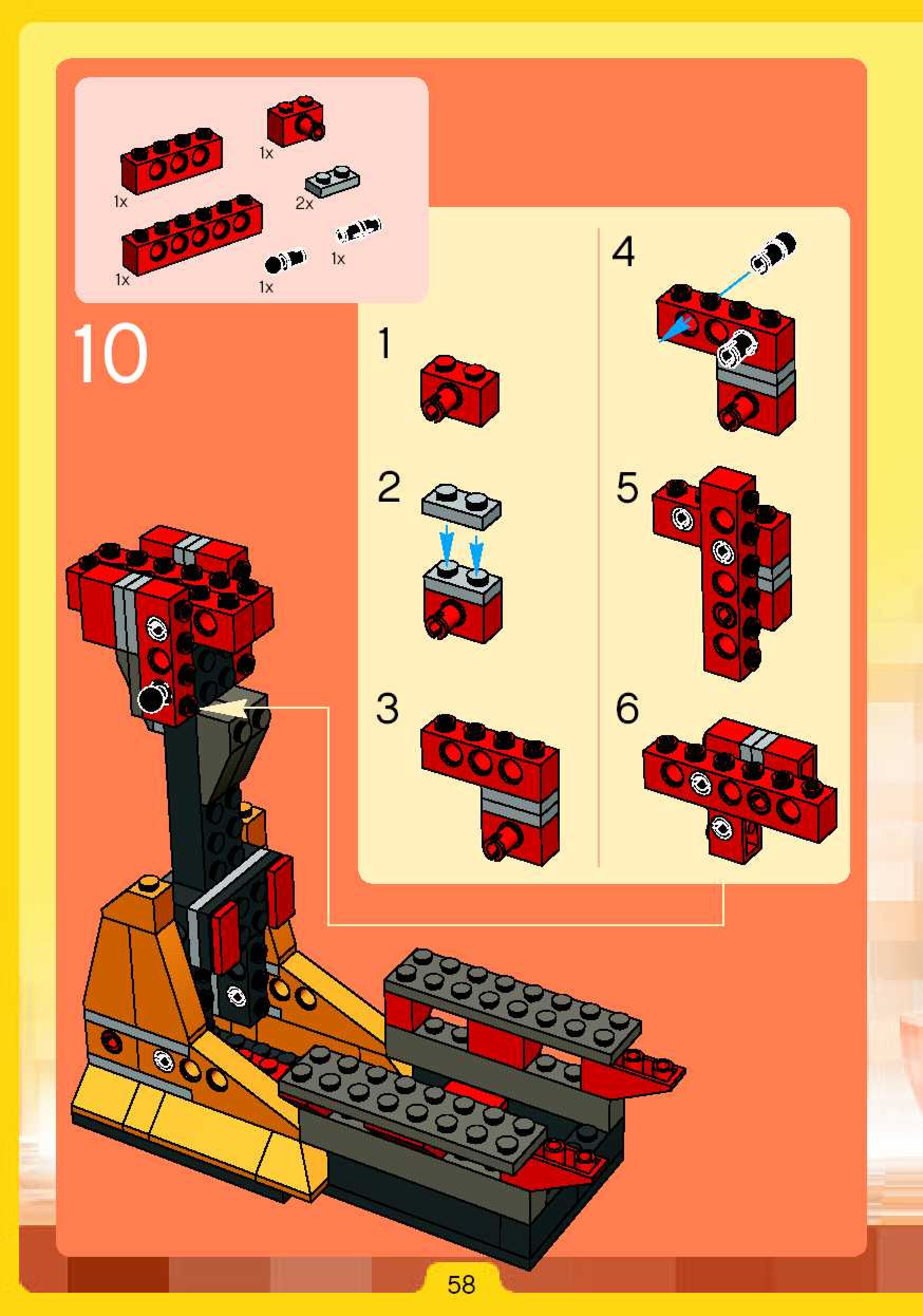 1x
1x
2x
1x
1x
1x

10

1
2
3
4
5
6

58