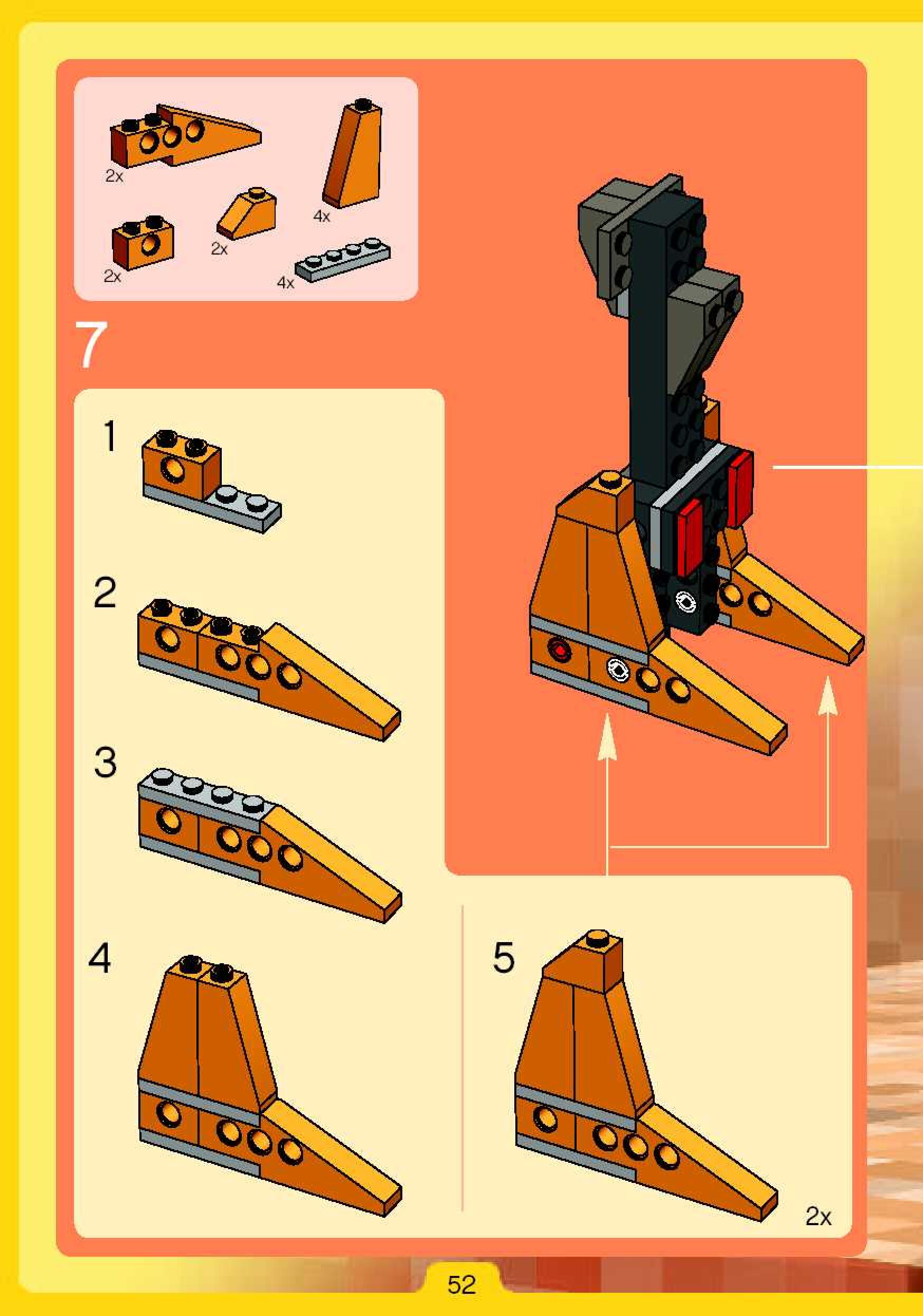 2x

4x

2x

2x

4x

7

1

2

3

4

5

2x

52