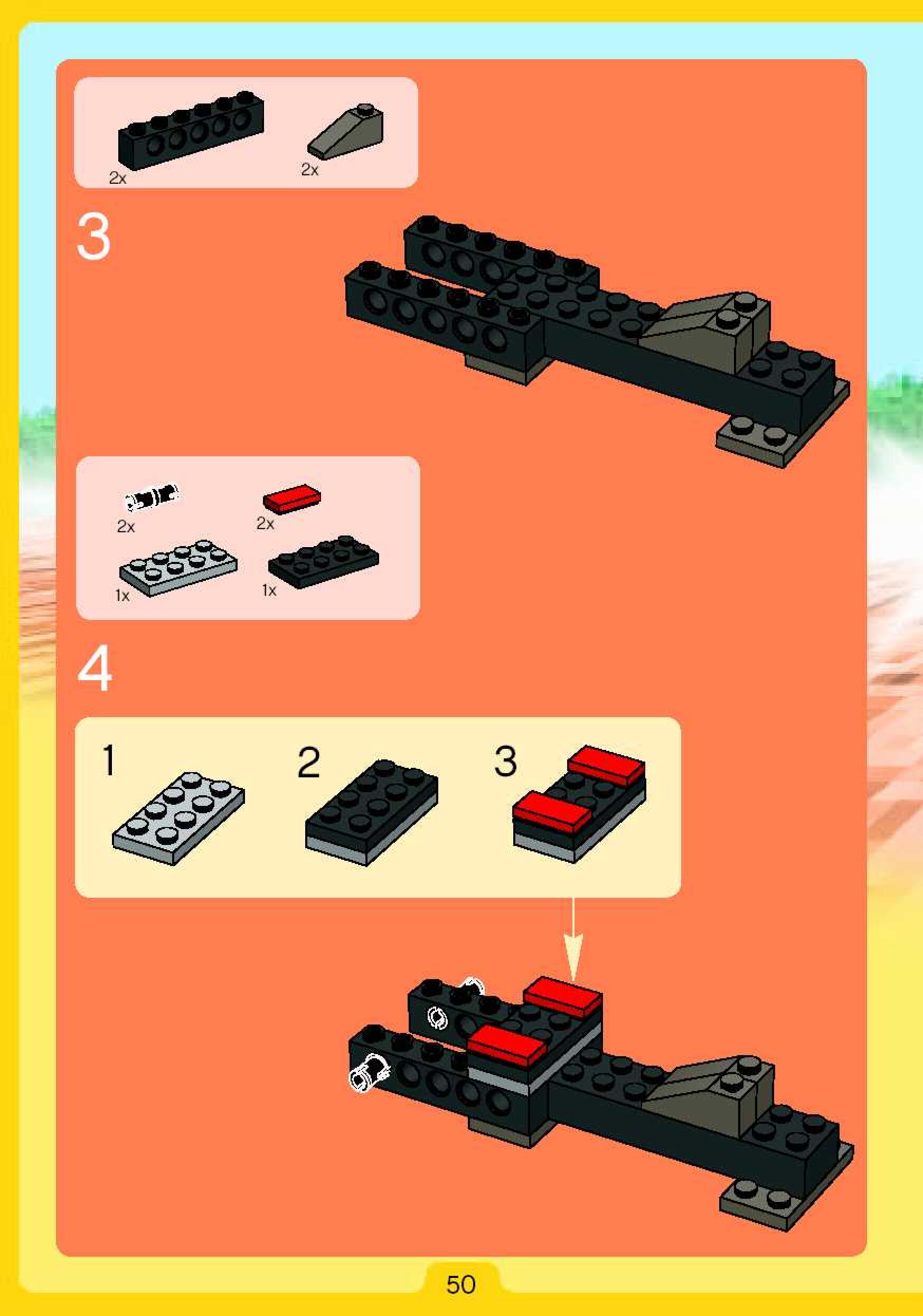 2x
2x

3

2x
2x
1x
1x

4

1
2
3

50