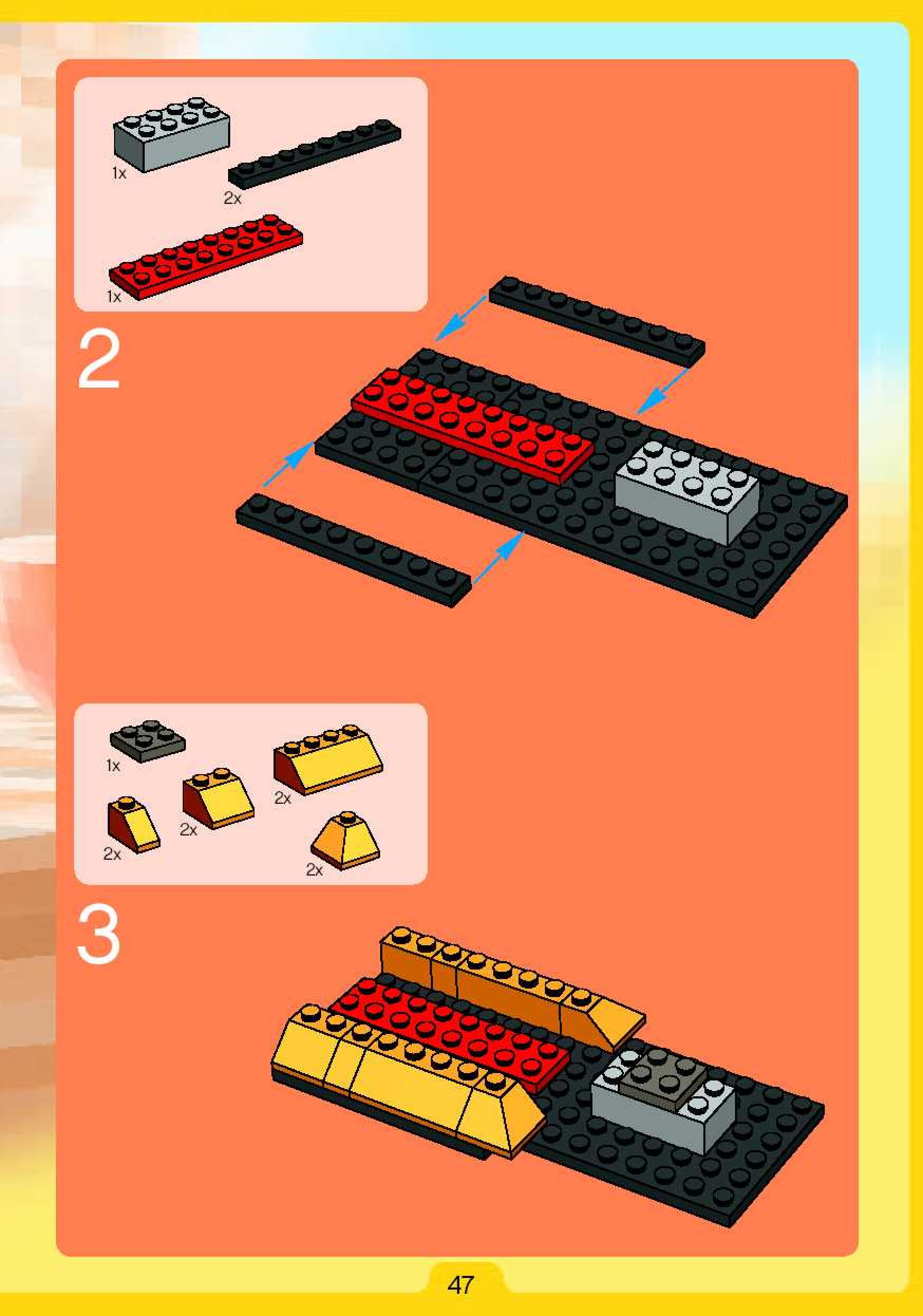 1x

2x

1x

2

1x

2x

2x

2x

2x

3

47