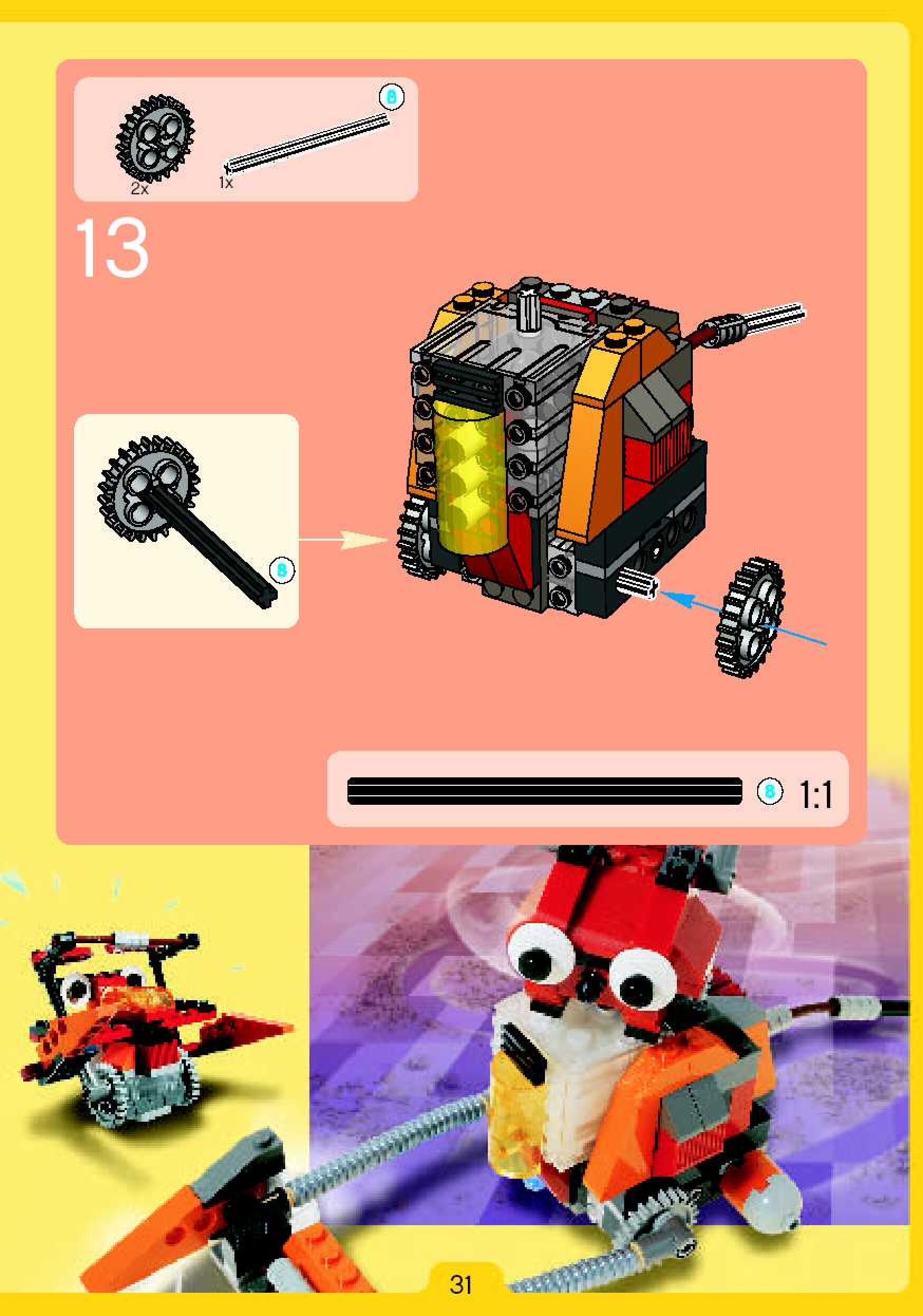 8

2x

1x

13

8

8

1:1

31