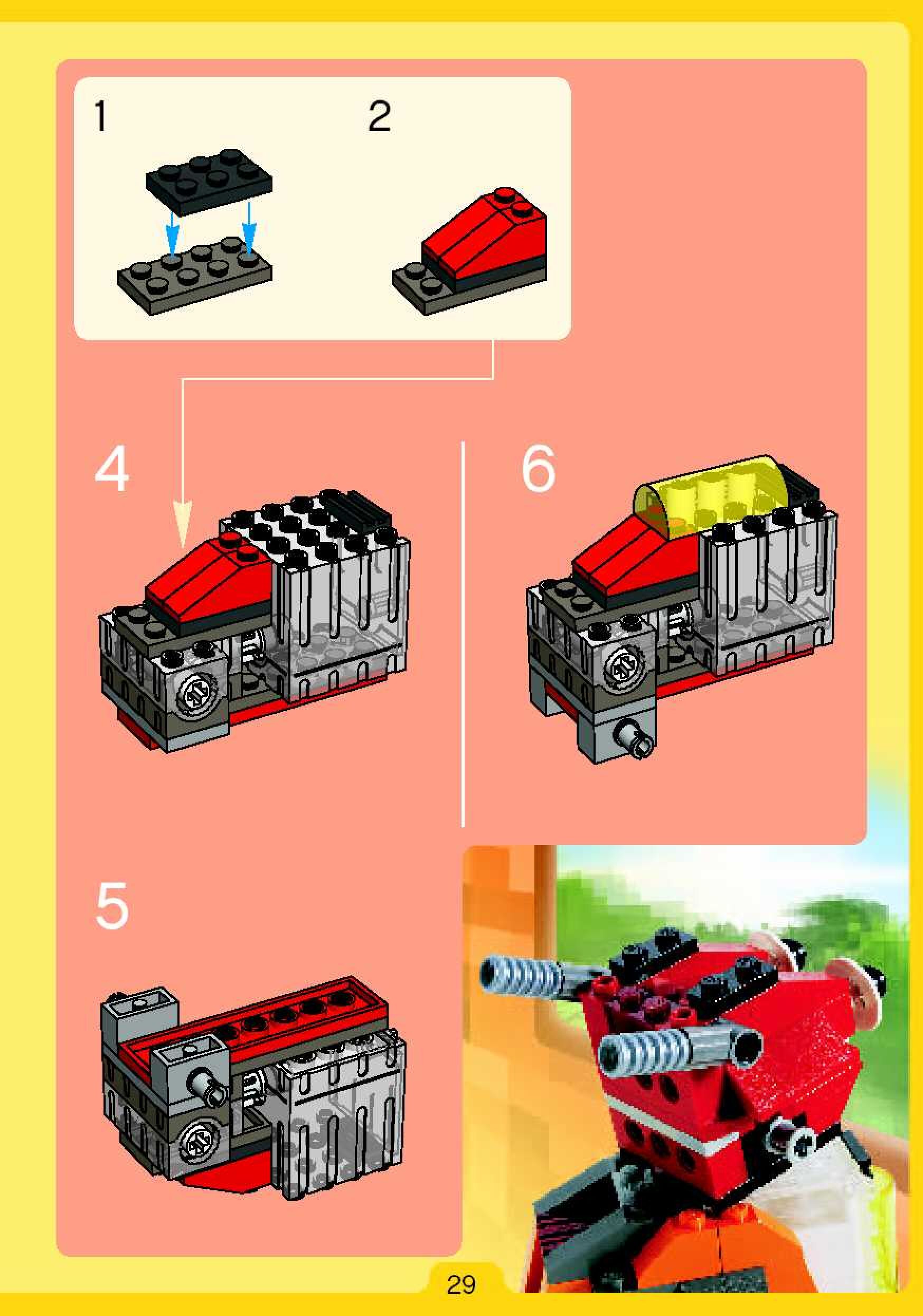 1

2

4

6

5

29