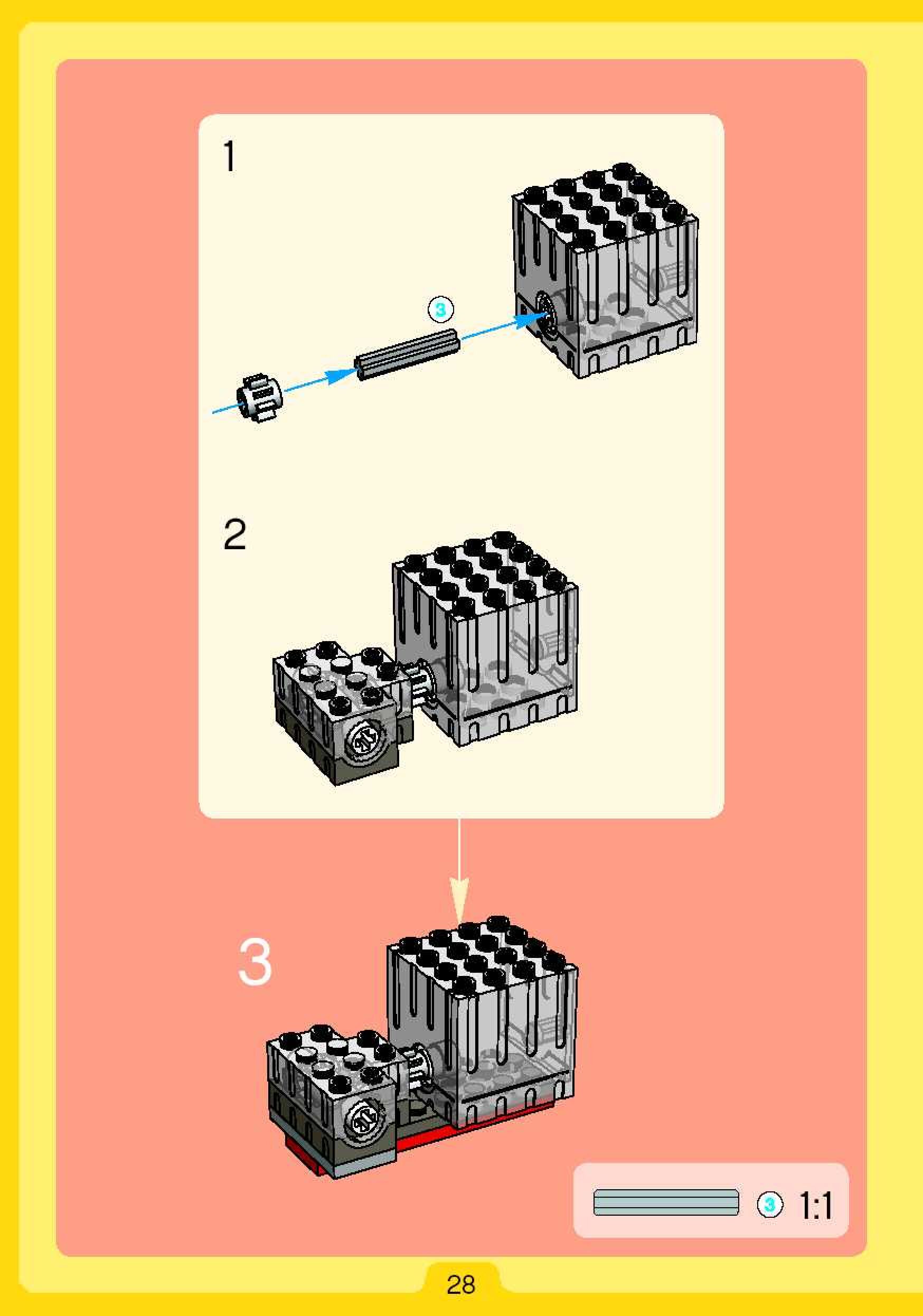 1

3

2

3

3 1:1

28