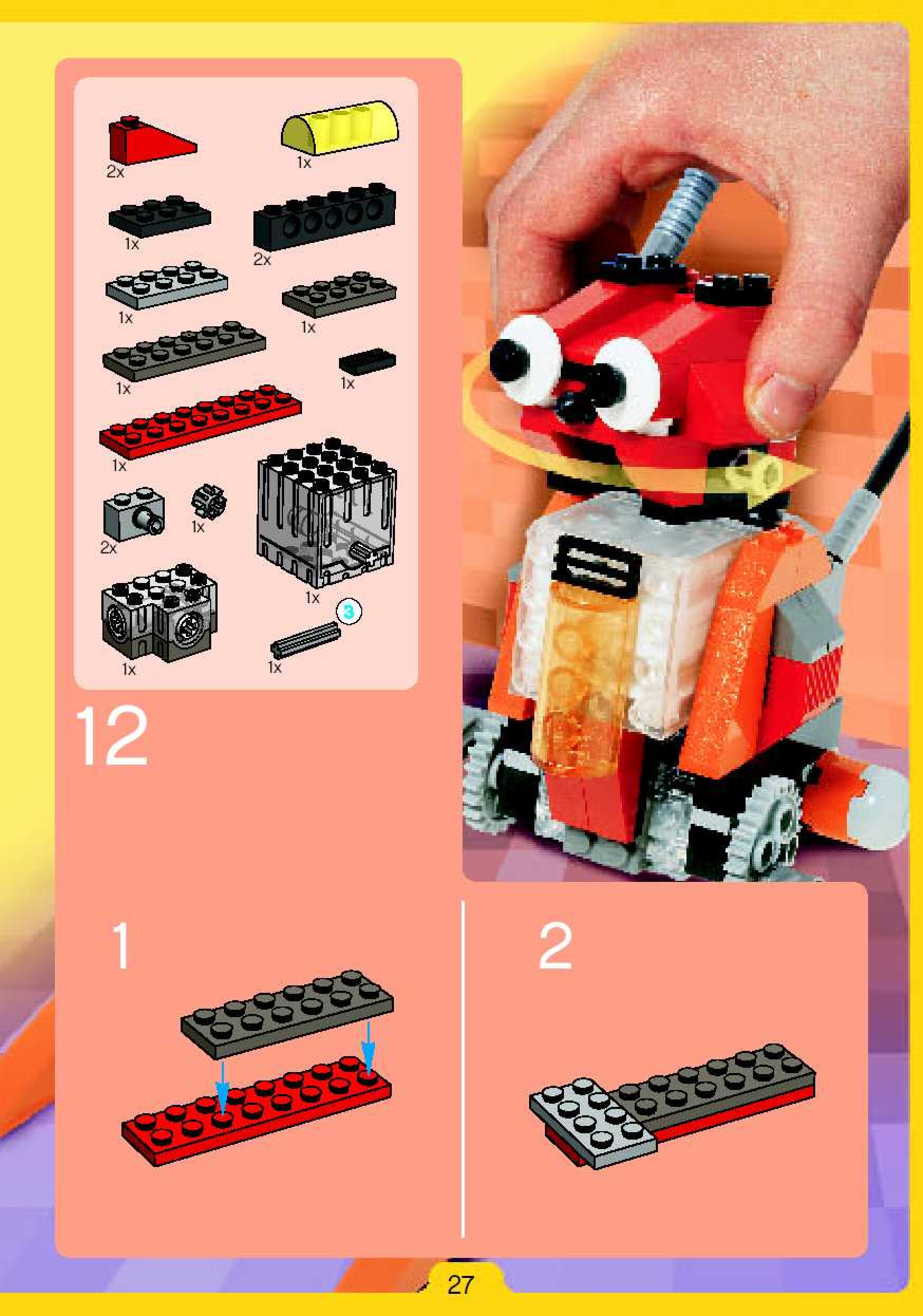 2x
1x
1x
2x
1x
1x
1x
1x
1x
2x
1x
1x
3
1x
1x

12

1

2

27