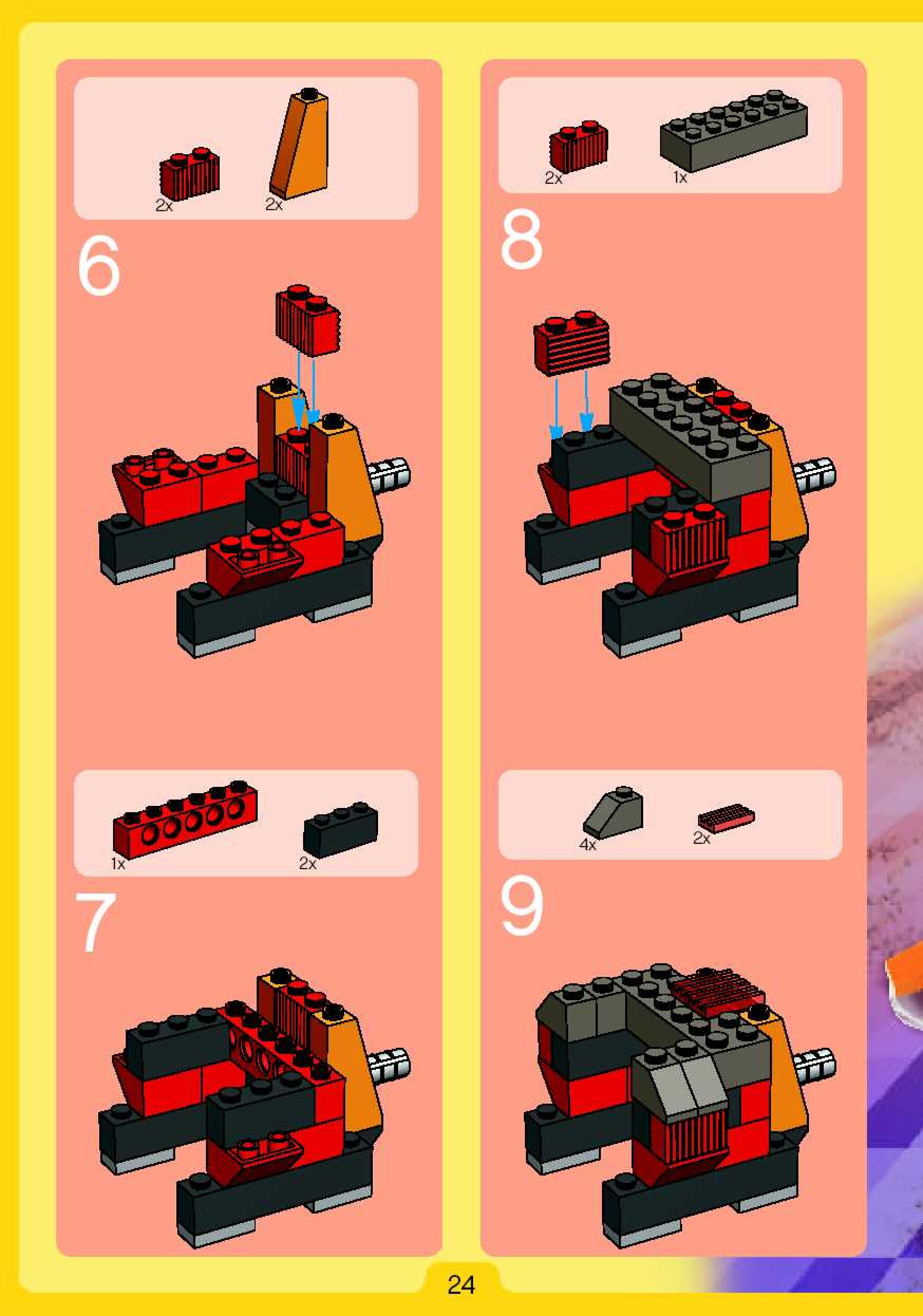 2x 2x

6

1x 2x

7

2x 1x

8

4x 2x

9

24