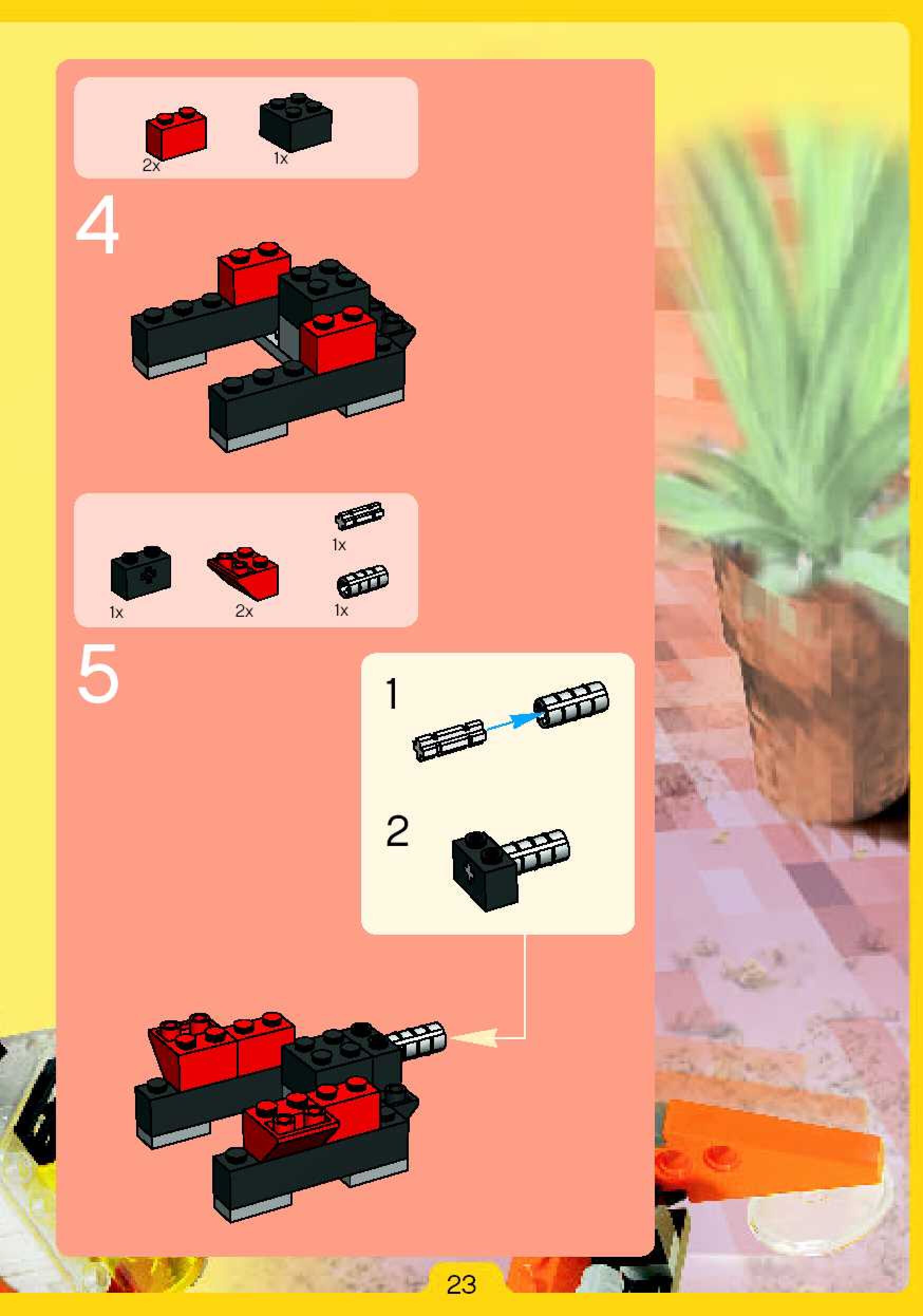 2x 1x

4

1x

1x 2x 1x

5

1

2

23