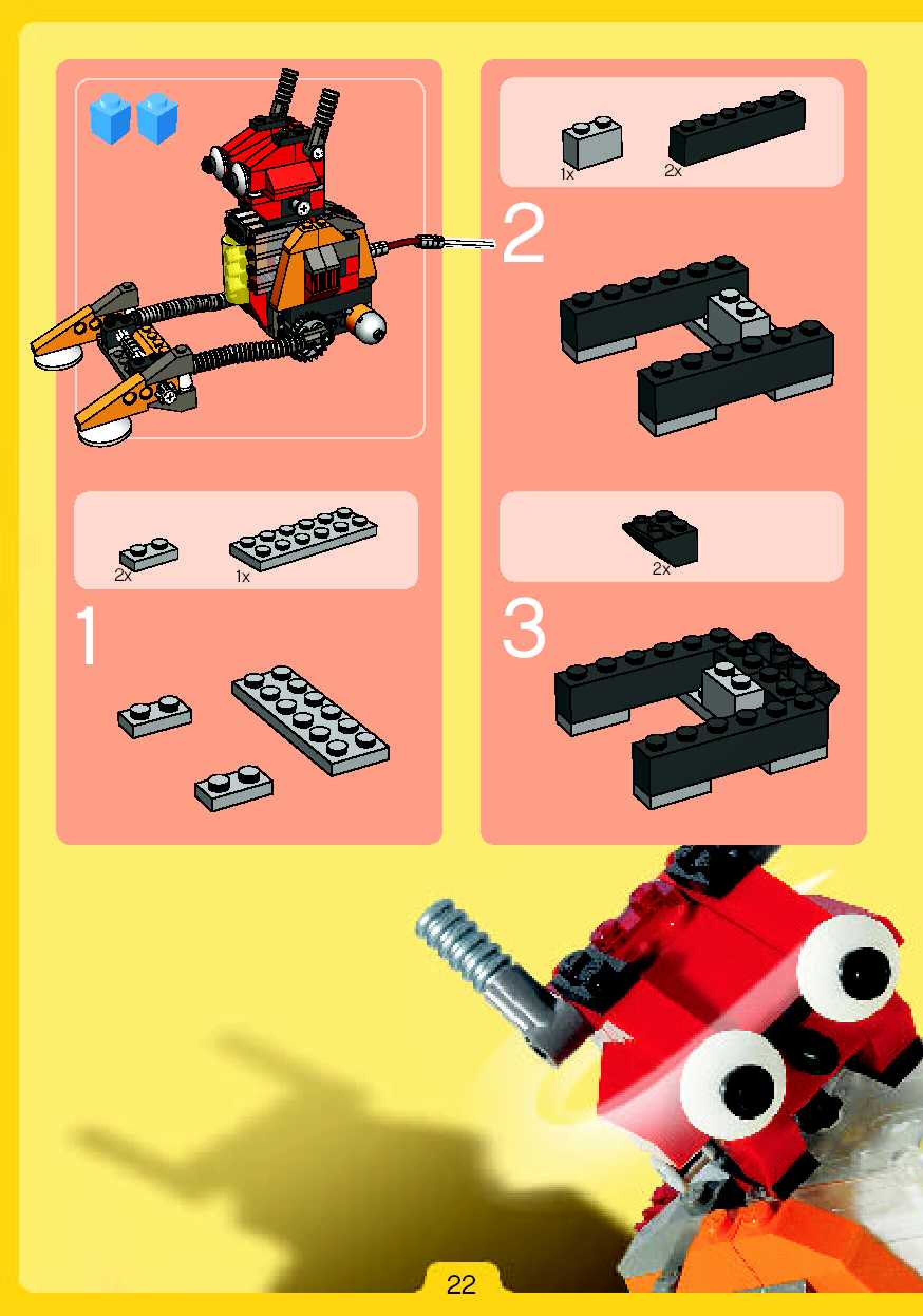 2x 1x

1

1x 2x

2

2x

3

22