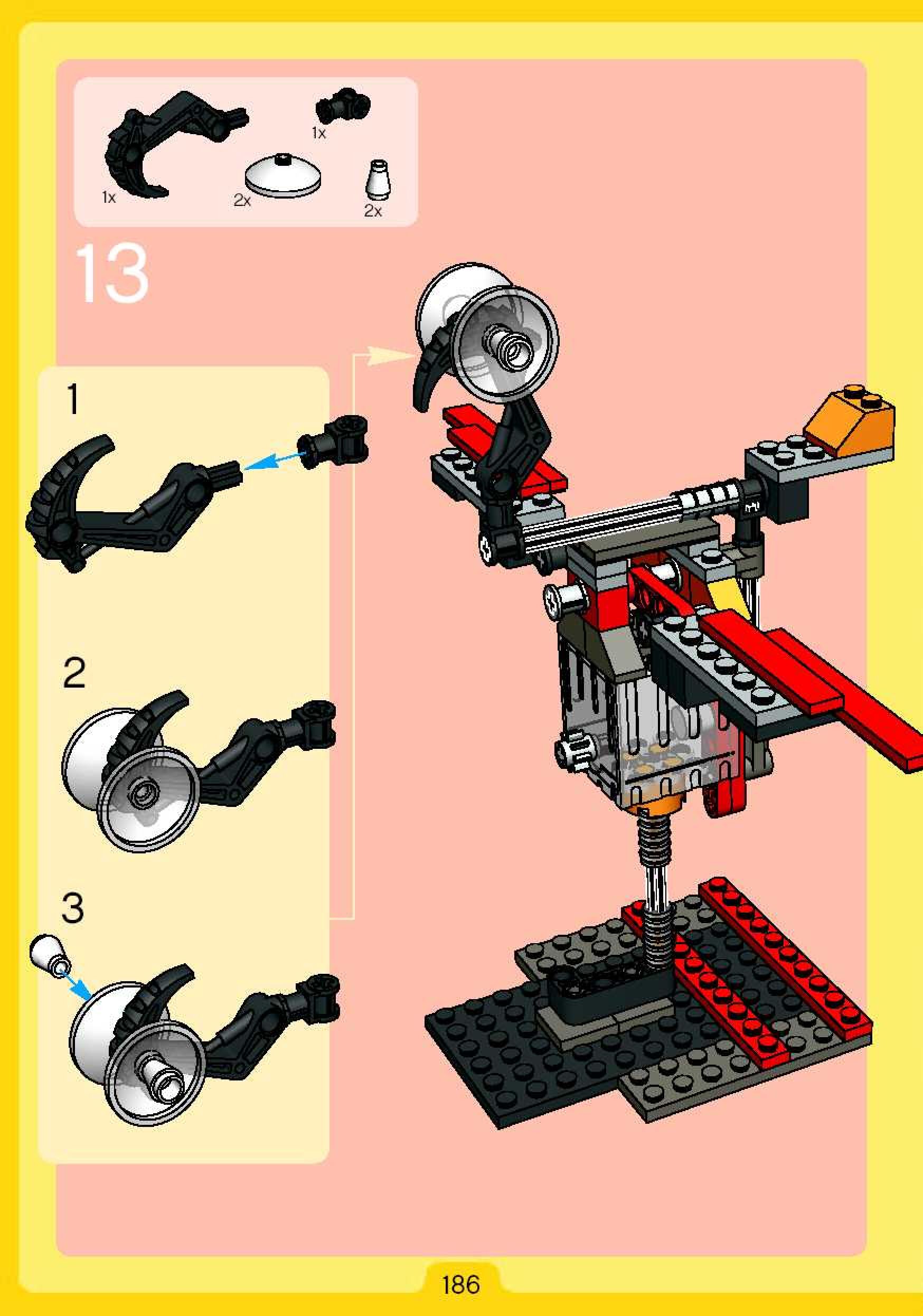 1x

1x

2x

2x

13

1

2

3

186