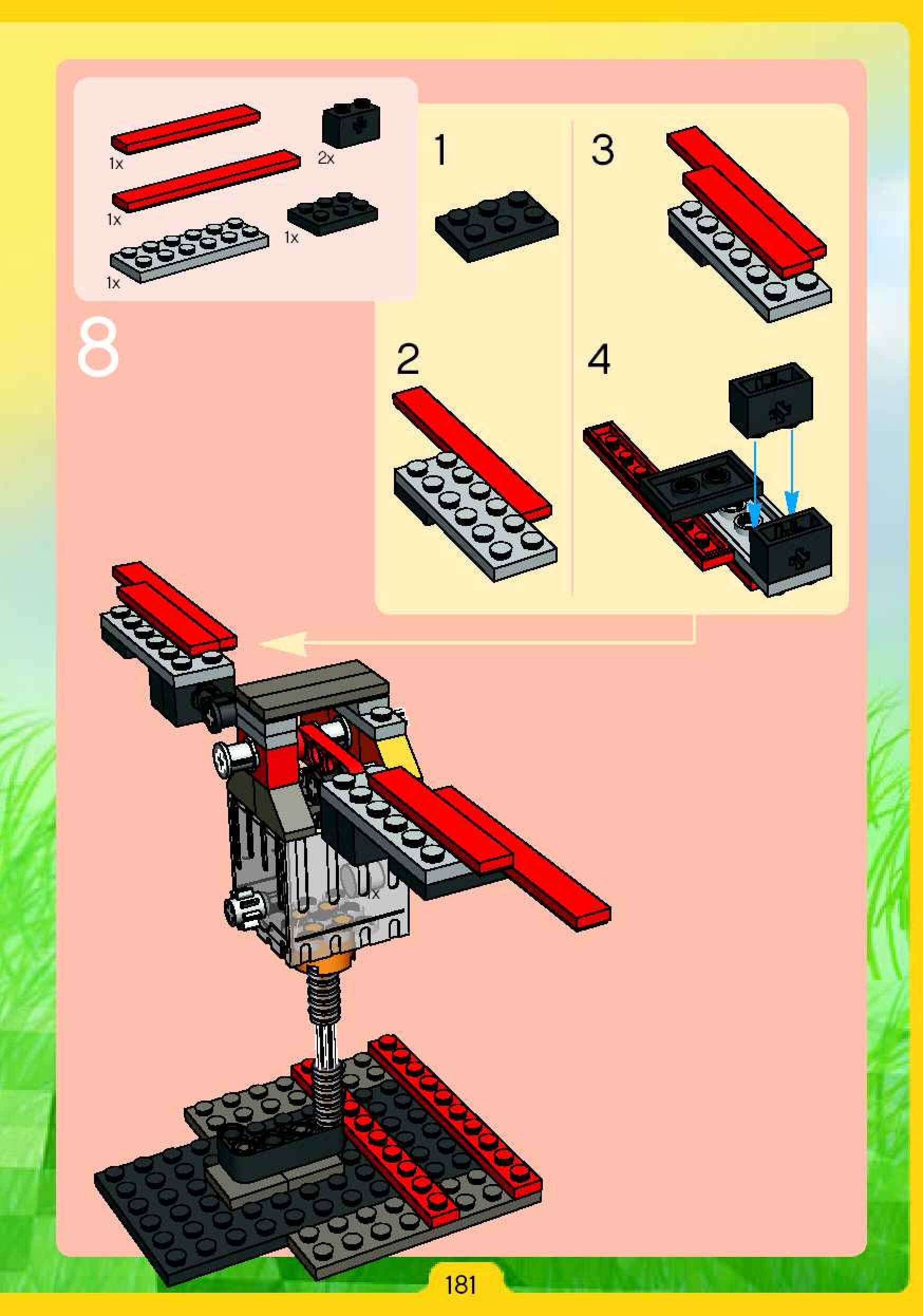 1x
2x
1x
1x
1x

8

1

3

2

4

1x

181