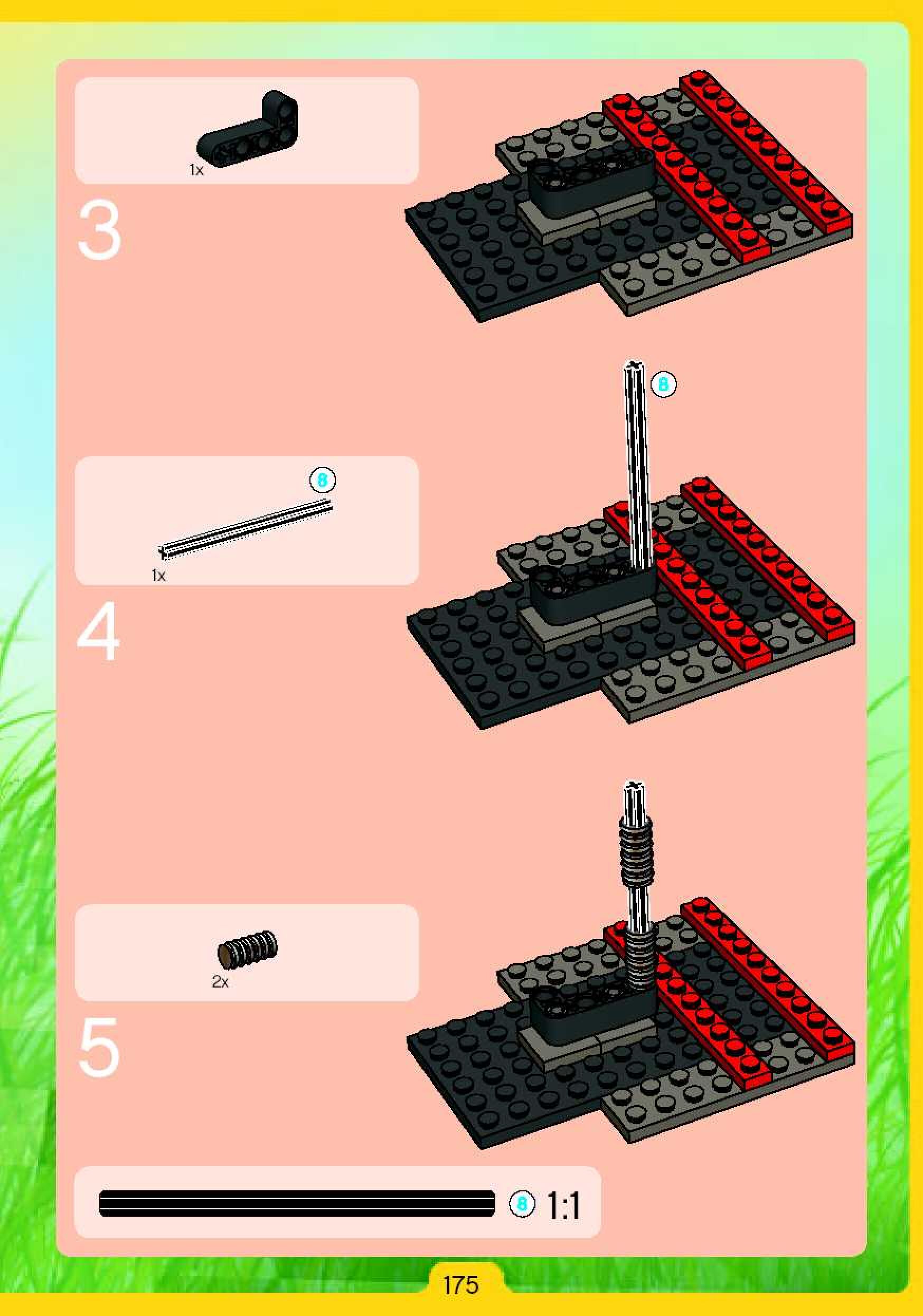 1x

3

8

8

1x

4

2x

5

8 1:1

175