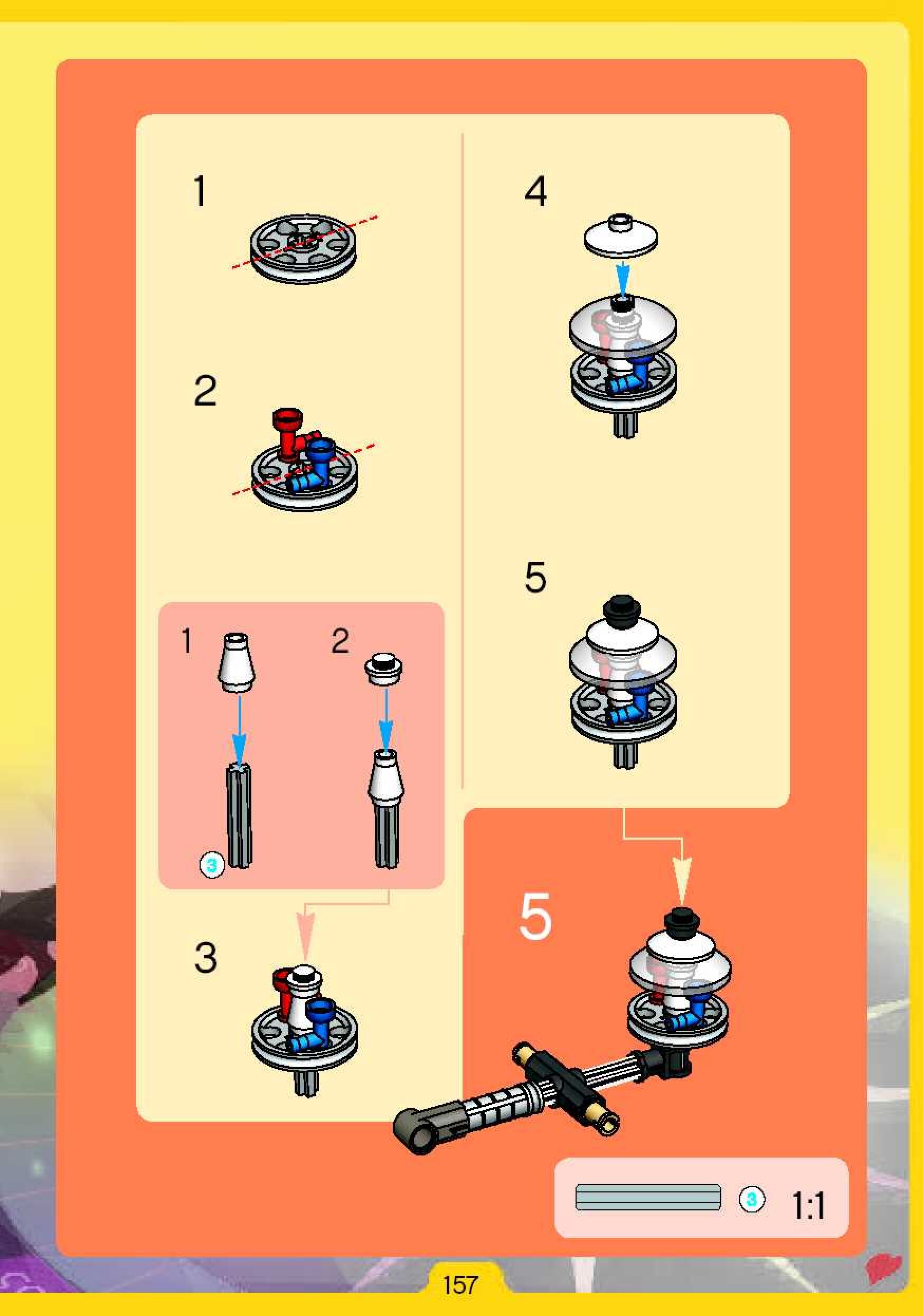 1

2

1

2

3

3

4

5

5

3

1:1

157