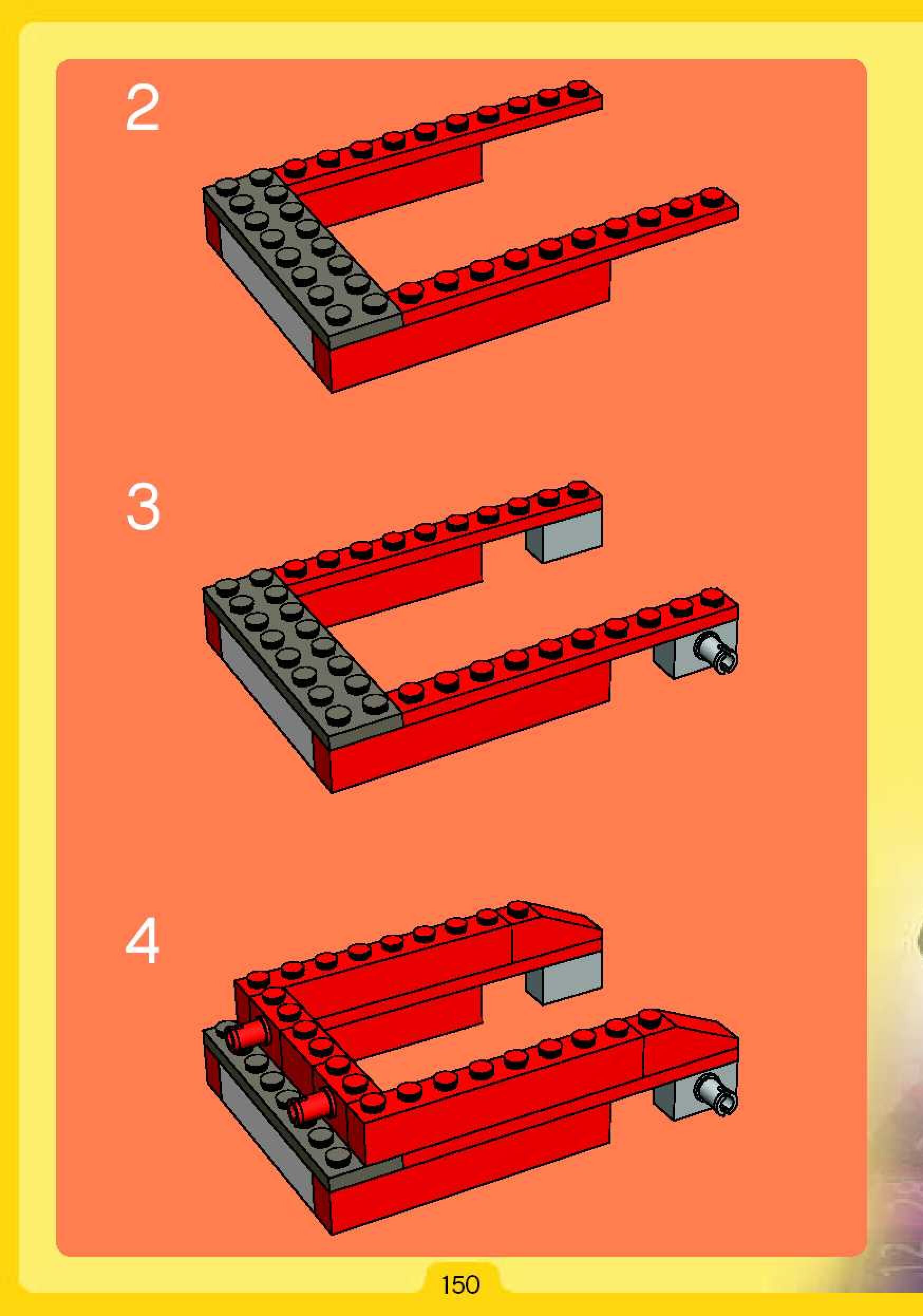 2

3

4

150